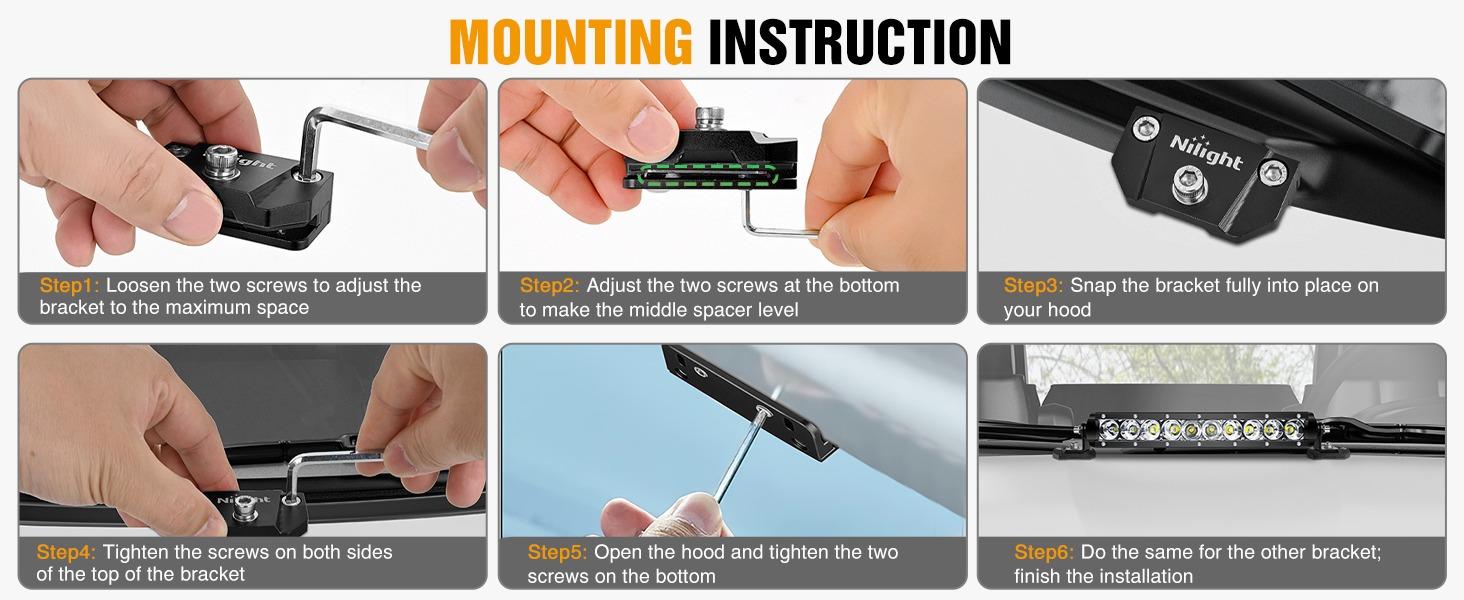 MOUNTING INSTRUCTION

Nilight

Step1: Loosen the two screws to adjust the bracket to the maximum space

Step2: Adjust the two screws at the bottom to make the middle spacer level

Nilight

Step3: Snap the bracket fully into place on your hood

Nilight

Step4: Tighten the screws on both sides of the top of the bracket

Step5: Open the hood and tighten the two screws on the bottom

Step6: Do the same for the other bracket; finish the installation