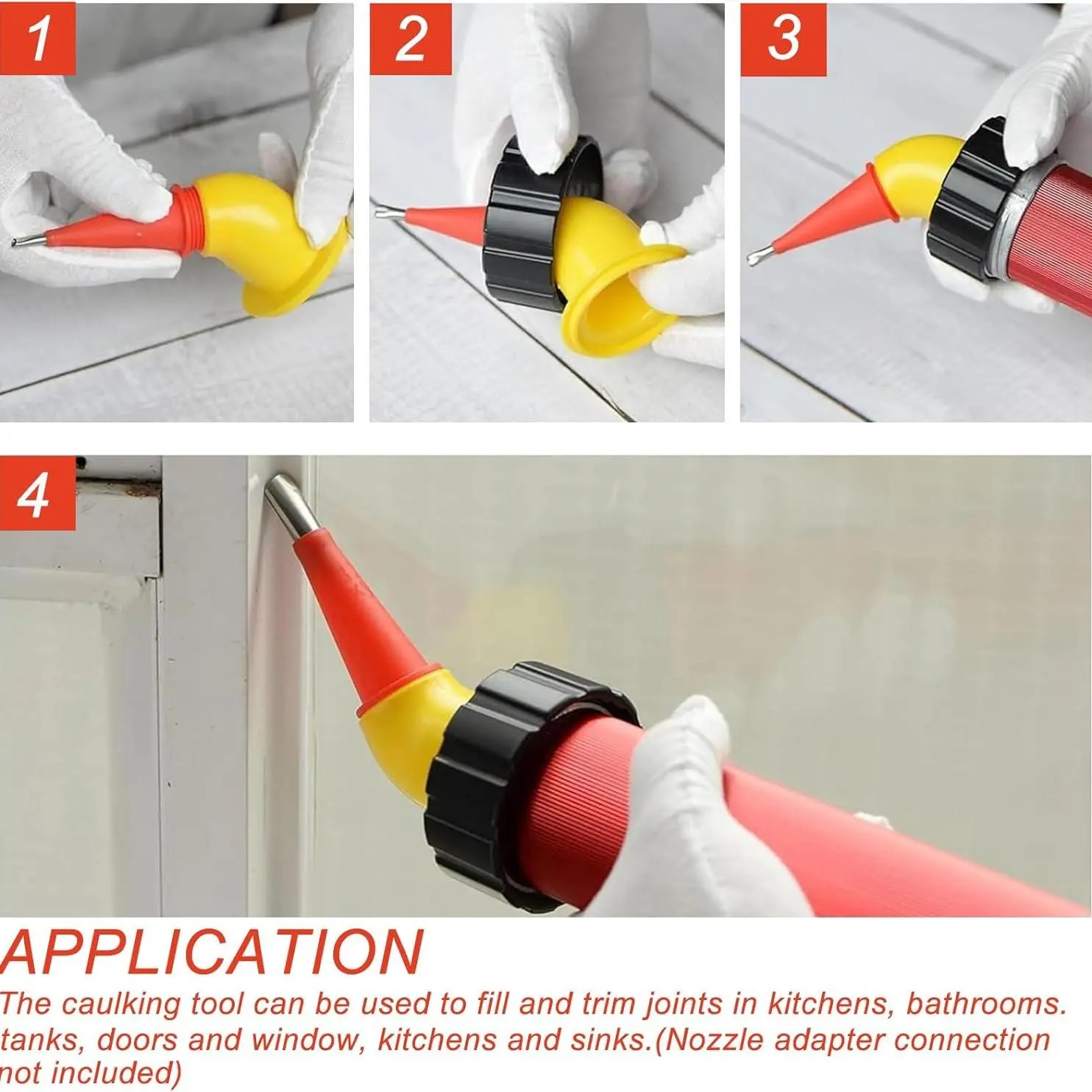 1

2

3

4

APPLICATION

The caulking tool can be used to fill and trim joints in kitchens, bathrooms. tanks, doors and window, kitchens and sinks.(Nozzle adapter connection not included)