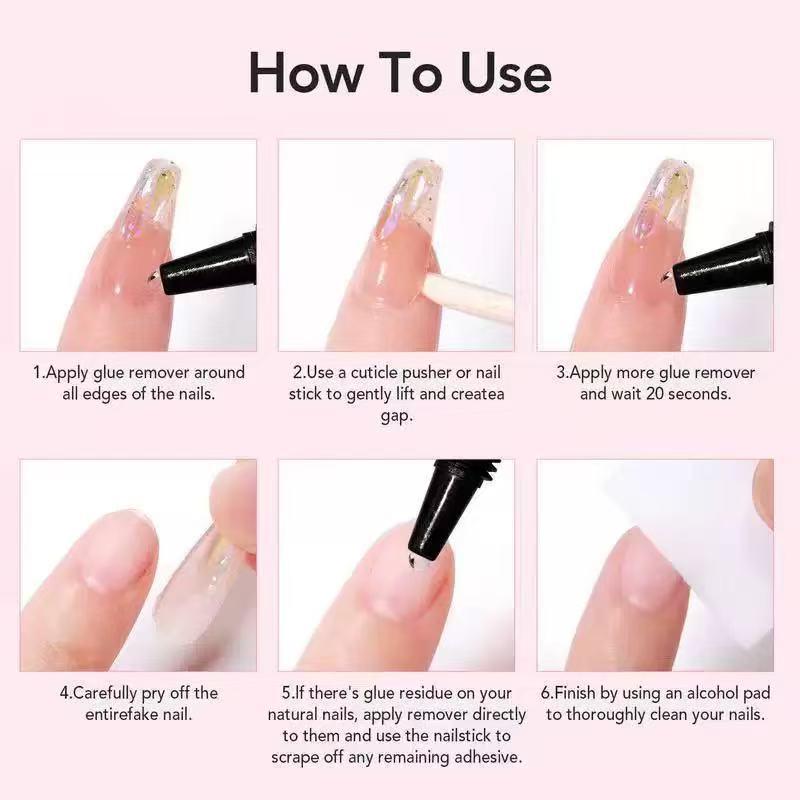 How To Use

1.Apply glue remover around all edges of the nails.

2.Use a cuticle pusher or nail stick to gently lift and createa gap.

3.Apply more glue remover and wait 20 seconds.

4.Carefully pry off the entirefake nail.

5.If there's glue residue on your natural nails, apply remover directly to them and use the nailstick to scrape off any remaining adhesive.

6.Finish by using an alcohol pad to thoroughly clean your nails.