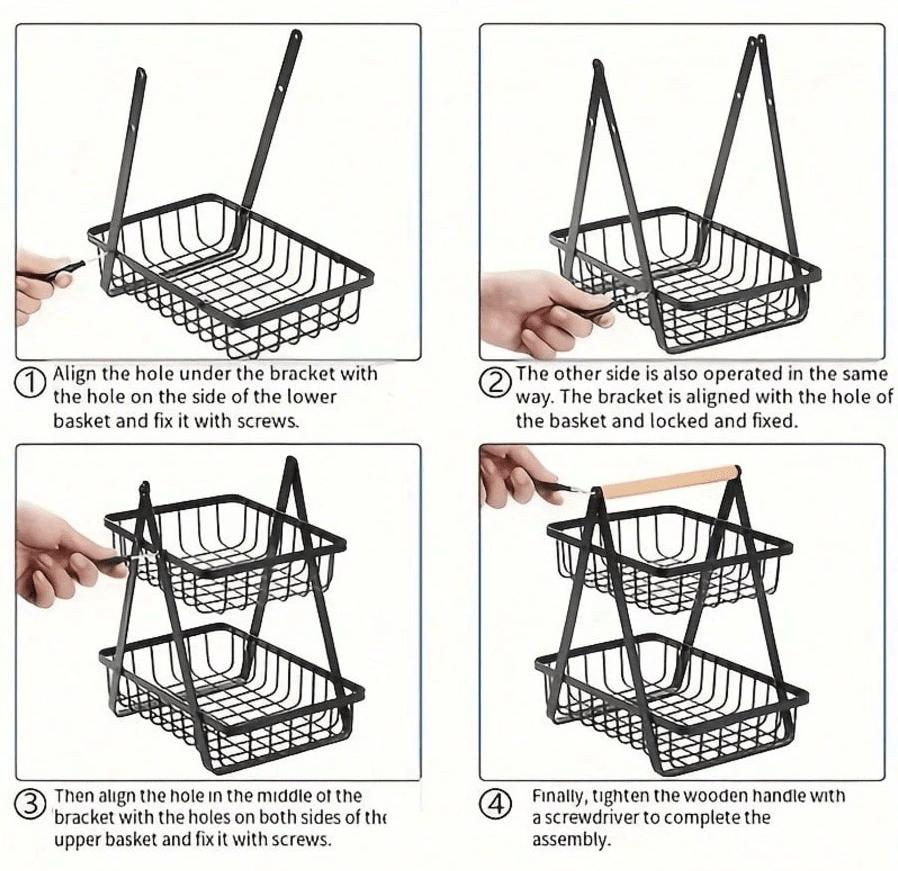 ① Align the hole under the bracket with the hole on the side of the lower basket and fix it with screws.

② The other side is also operated in the same way. The bracket is aligned with the hole of the basket and locked and fixed.

③ Then align the hole in the middle of the bracket with the holes on both sides of the upper basket and fix it with screws.

④ Finally, tighten the wooden handle with a screwdriver to complete the assembly.