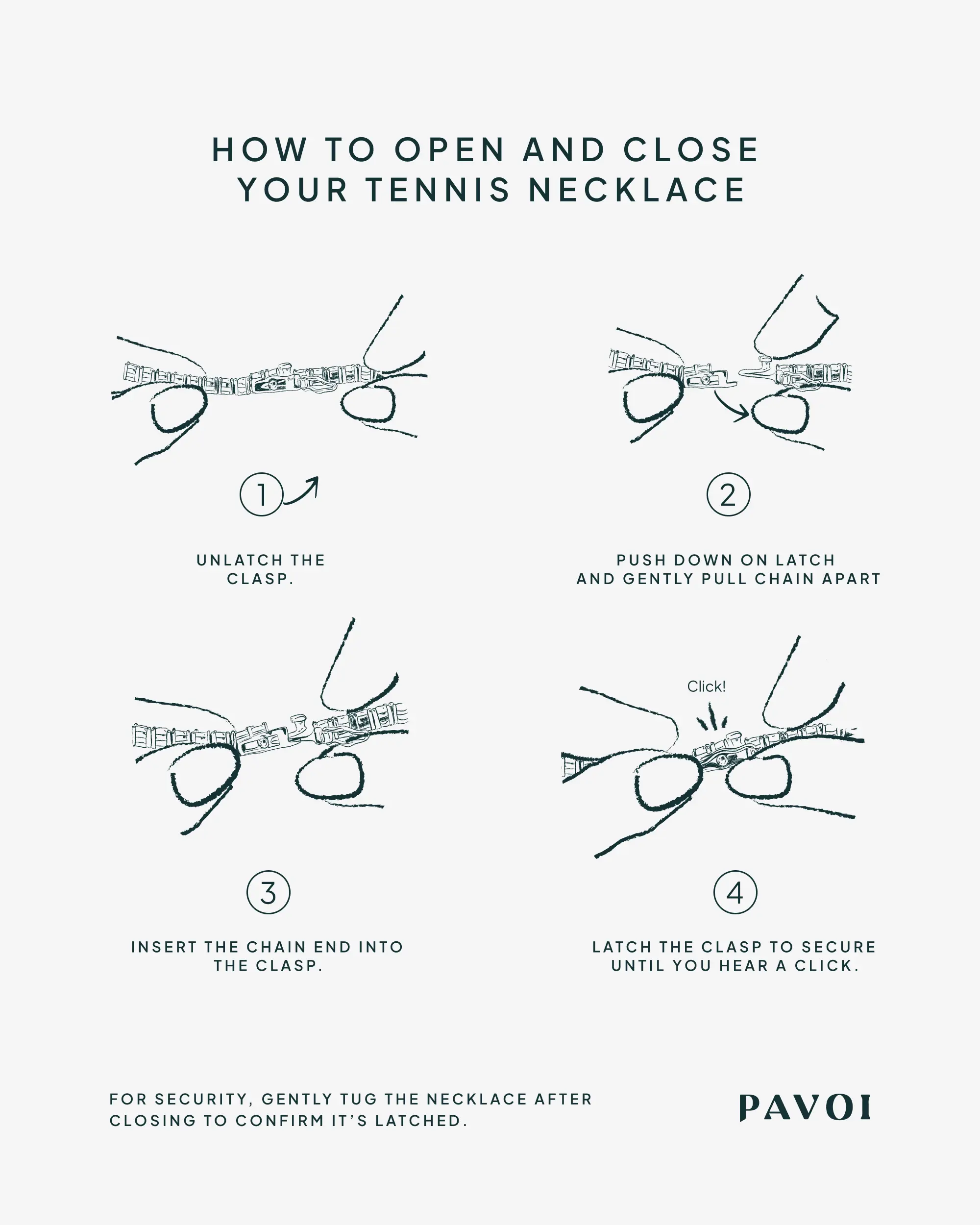 HOW TO OPEN AND CLOSE YOUR TENNIS NECKLACE

1

UNLATCH THE CLASP.

2

PUSH DOWN ON LATCH AND GENTLY PULL CHAIN APART

3

INSERT THE CHAIN END INTO THE CLASP.

Click!

4

LATCH THE CLASP TO SECURE UNTIL YOU HEAR A CLICK.

FOR SECURITY, GENTLY TUG THE NECKLACE AFTER CLOSING TO CONFIRM IT'S LATCHED.

PAVOI