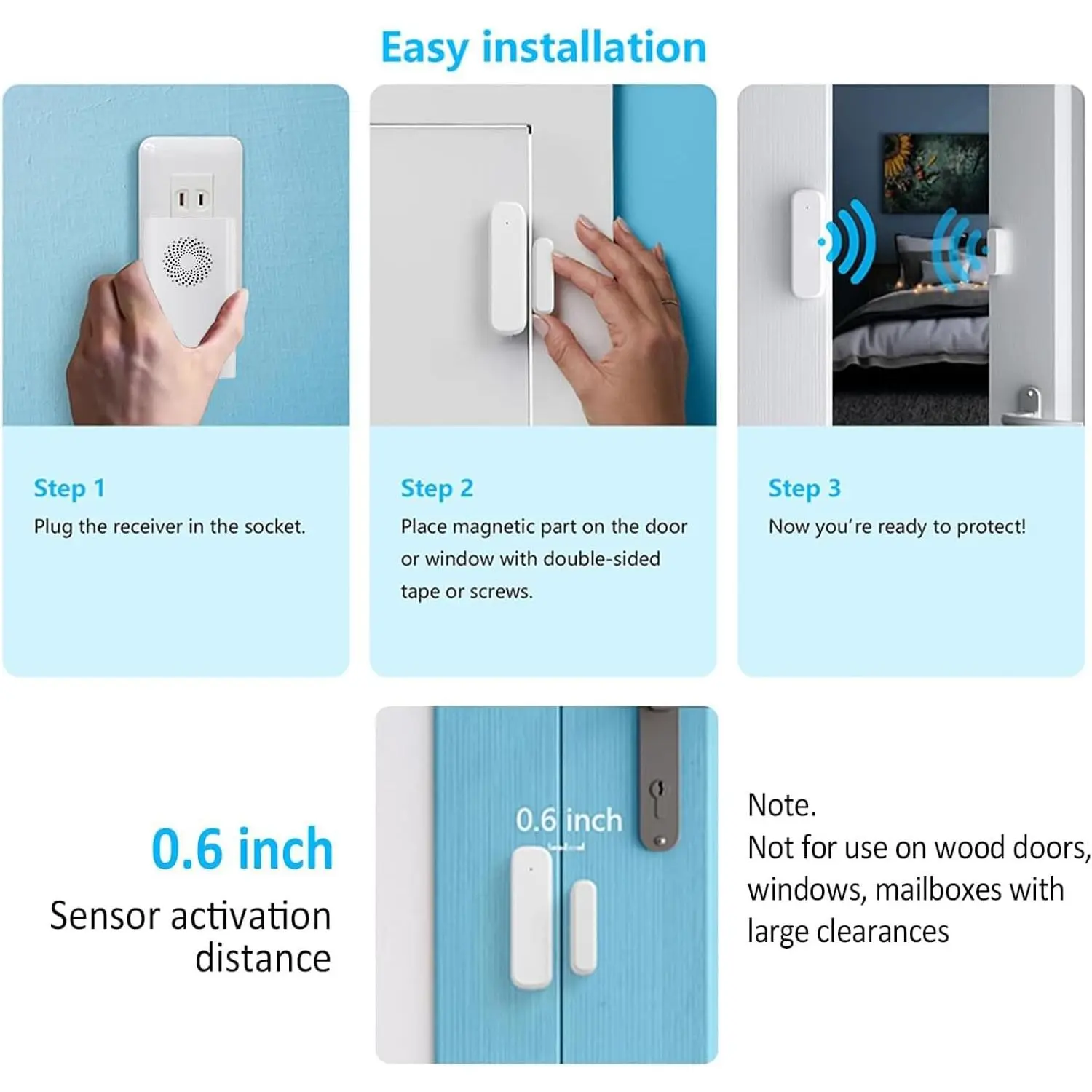 Easy installation

Step 1
Plug the receiver in the socket.

Step 2
Place magnetic part on the door or window with double-sided tape or screws.

Step 3
Now you're ready to protect!

0.6 inch
Sensor activation distance

0.6 inch

Note.
Not for use on wood doors, windows, mailboxes with large clearances