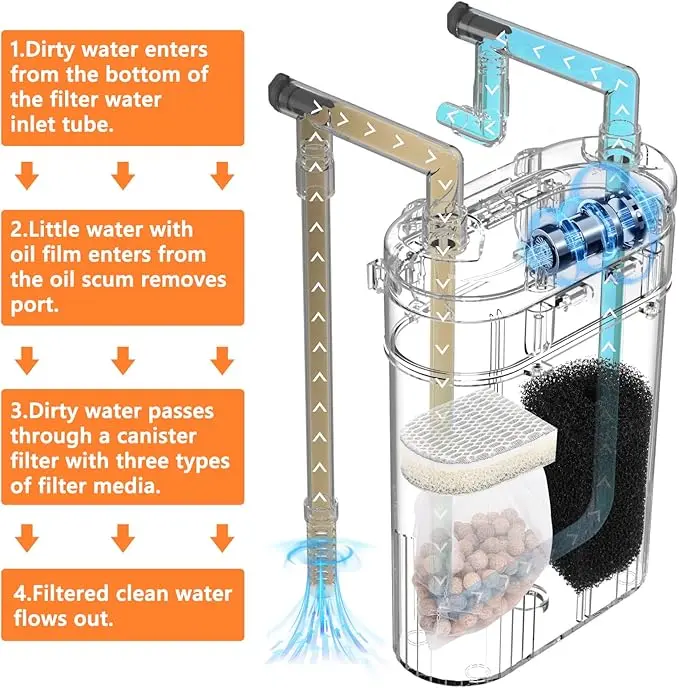 1.Dirty water enters from the bottom of the filter water inlet tube.

2.Little water with oil film enters from the oil scum removes port.

3.Dirty water passes through a canister filter with three types of filter media.

4.Filtered clean water flows out.