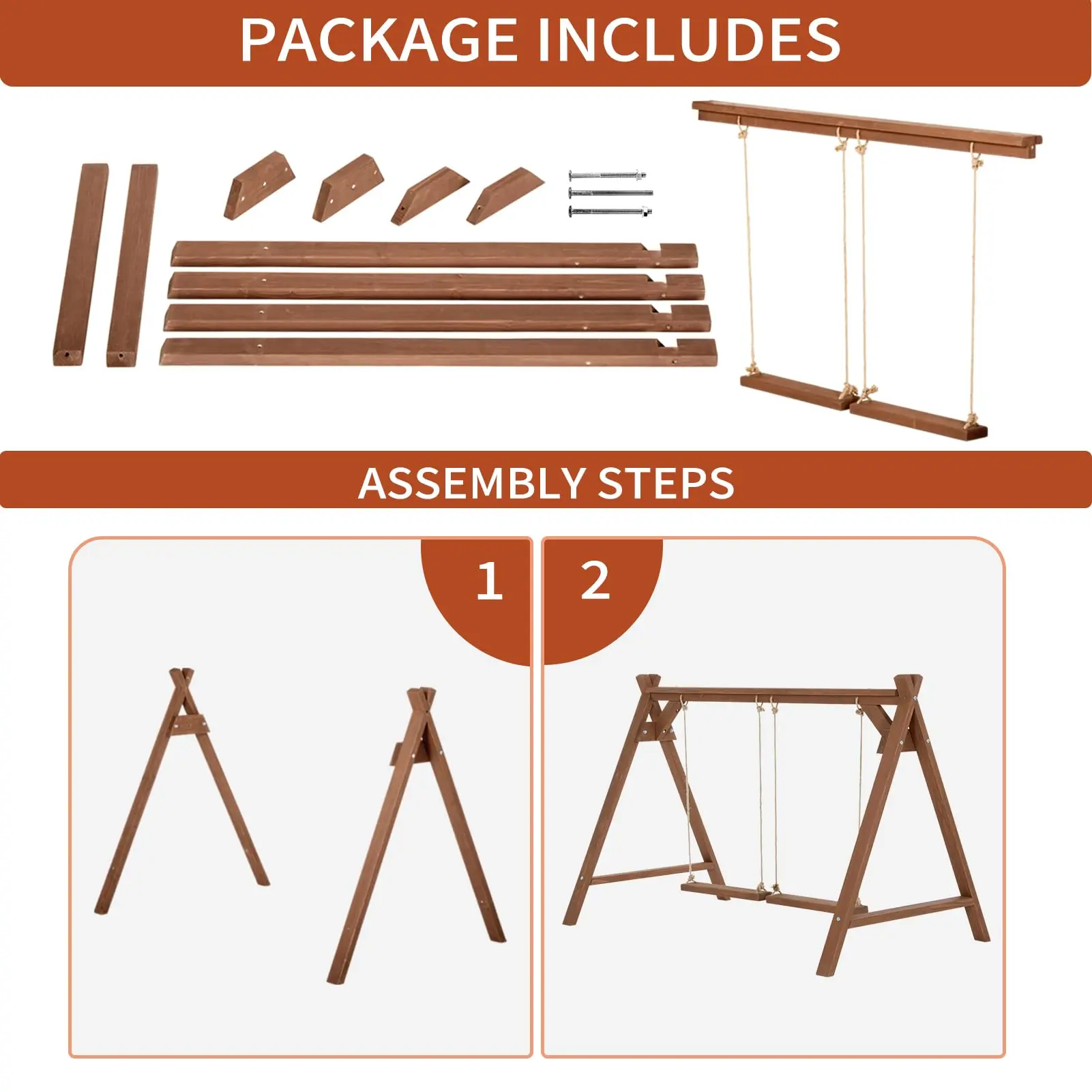 PACKAGE INCLUDES

ASSEMBLY STEPS

1

2