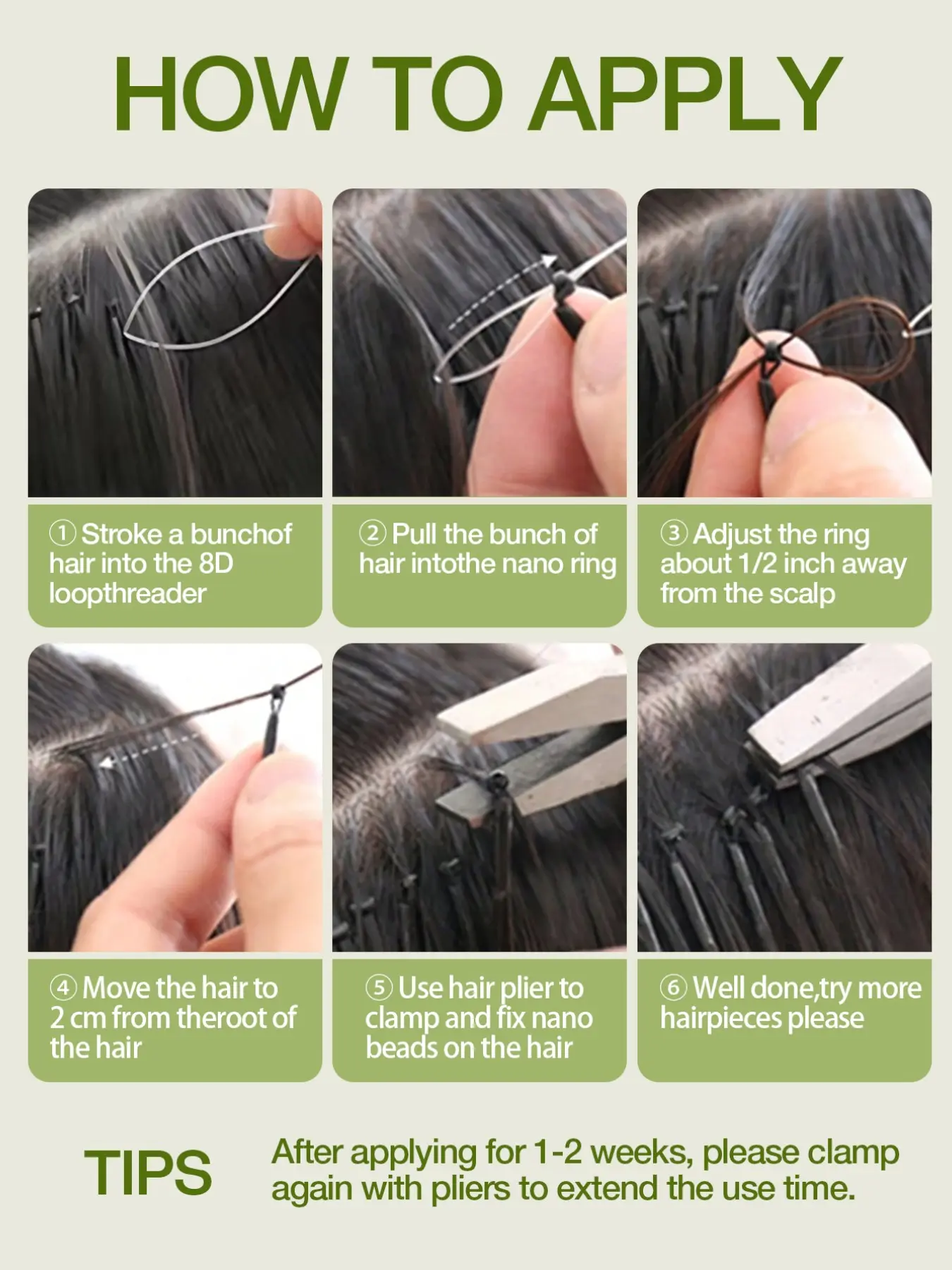 HOW TO APPLY

① Stroke a bunchof hair into the 8D loopthreader

② Pull the bunch of hair intothe nano ring

③ Adjust the ring about 1/2 inch away from the scalp

④ Move the hair to 2 cm from theroot of the hair

⑤ Use hair plier to clamp and fix nano beads on the hair

⑥ Well done,try more hairpieces please

TIPS

After applying for 1-2 weeks, please clamp again with pliers to extend the use time.