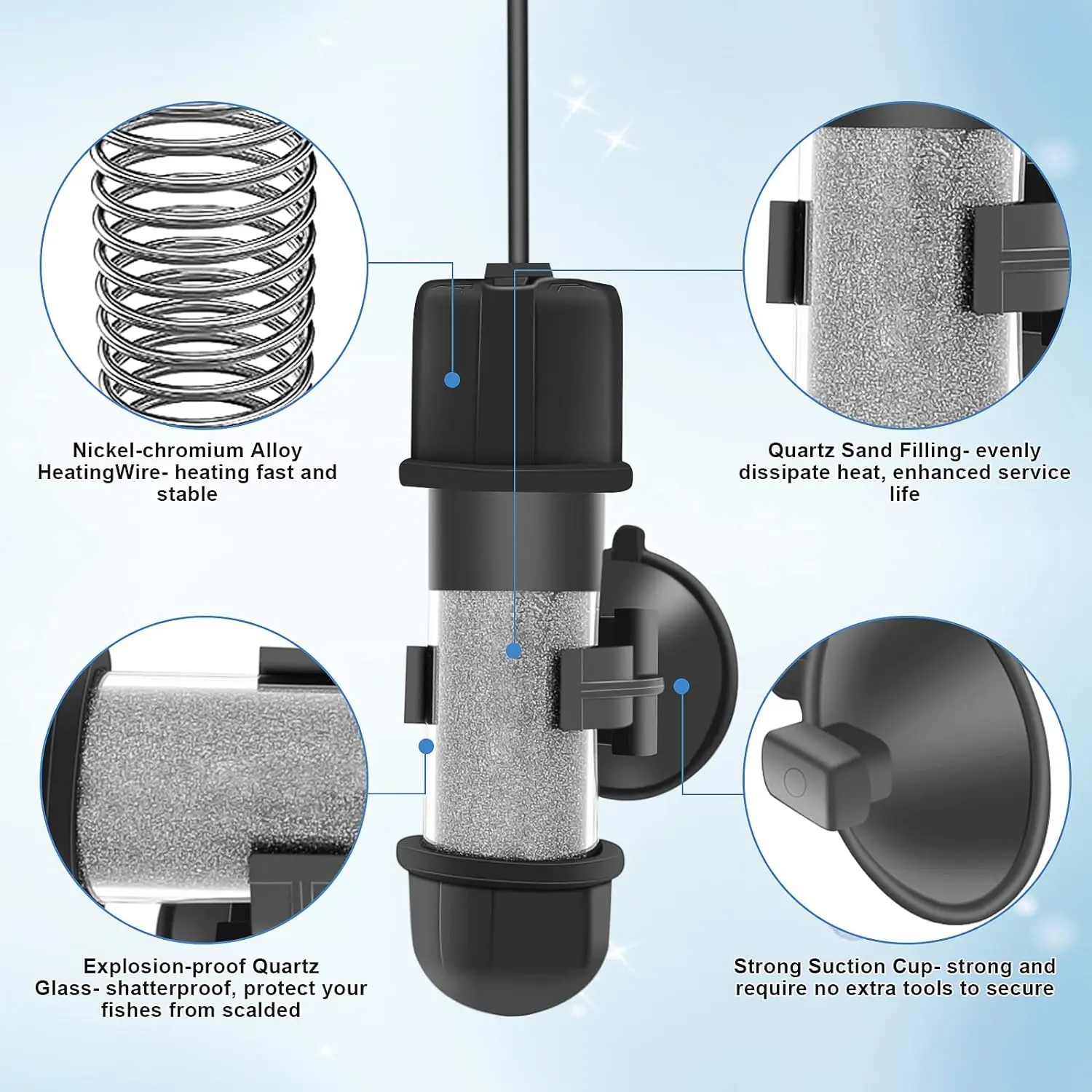 Nickel-chromium Alloy HeatingWire- heating fast and stable

Quartz Sand Filling- evenly dissipate heat, enhanced service life

Explosion-proof Quartz Glass- shatterproof, protect your fishes from scalded

Strong Suction Cup- strong and require no extra tools to secure