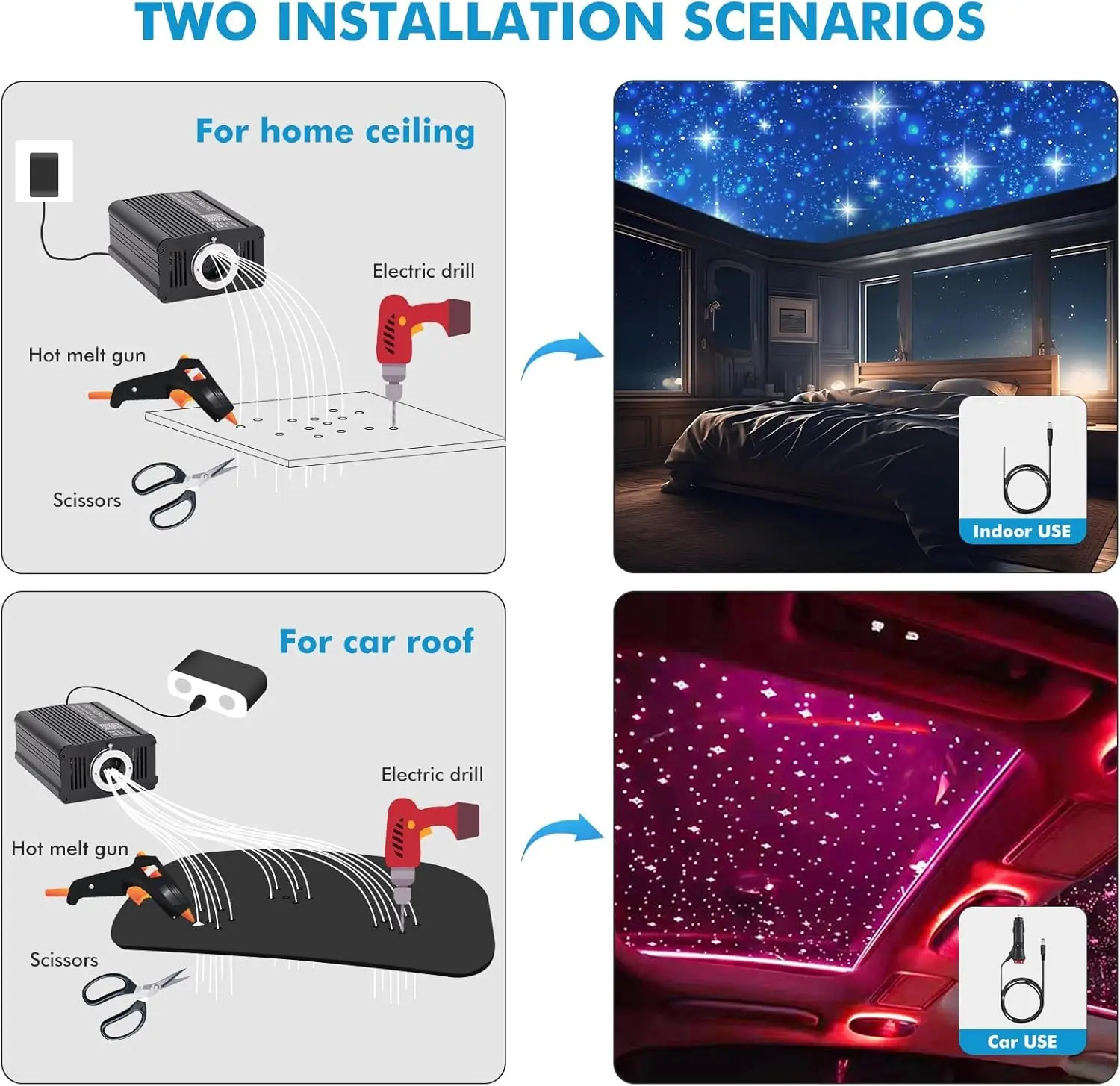 TWO INSTALLATION SCENARIOS

For home ceiling

Electric drill

Hot melt gun

Scissors

Indoor USE

For car roof

Electric drill

Hot melt gun

Scissors

Car USE