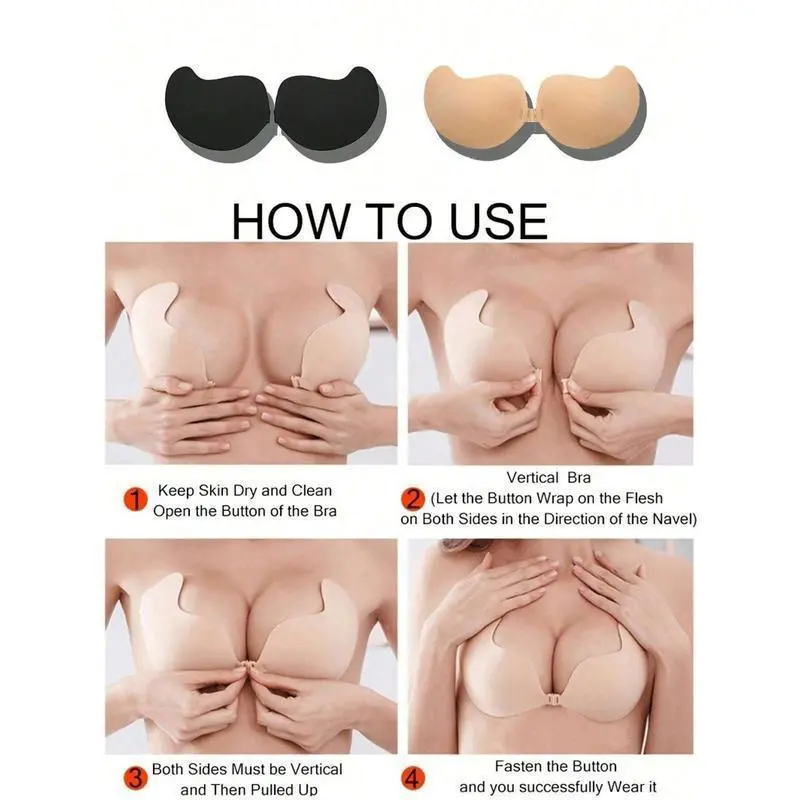 HOW TO USE

1 Keep Skin Dry and Clean Open the Button of the Bra

Vertical Bra
2 (Let the Button Wrap on the Flesh on Both Sides in the Direction of the Navel)

3 Both Sides Must be Vertical and Then Pulled Up

4 Fasten the Button and you successfully Wear it