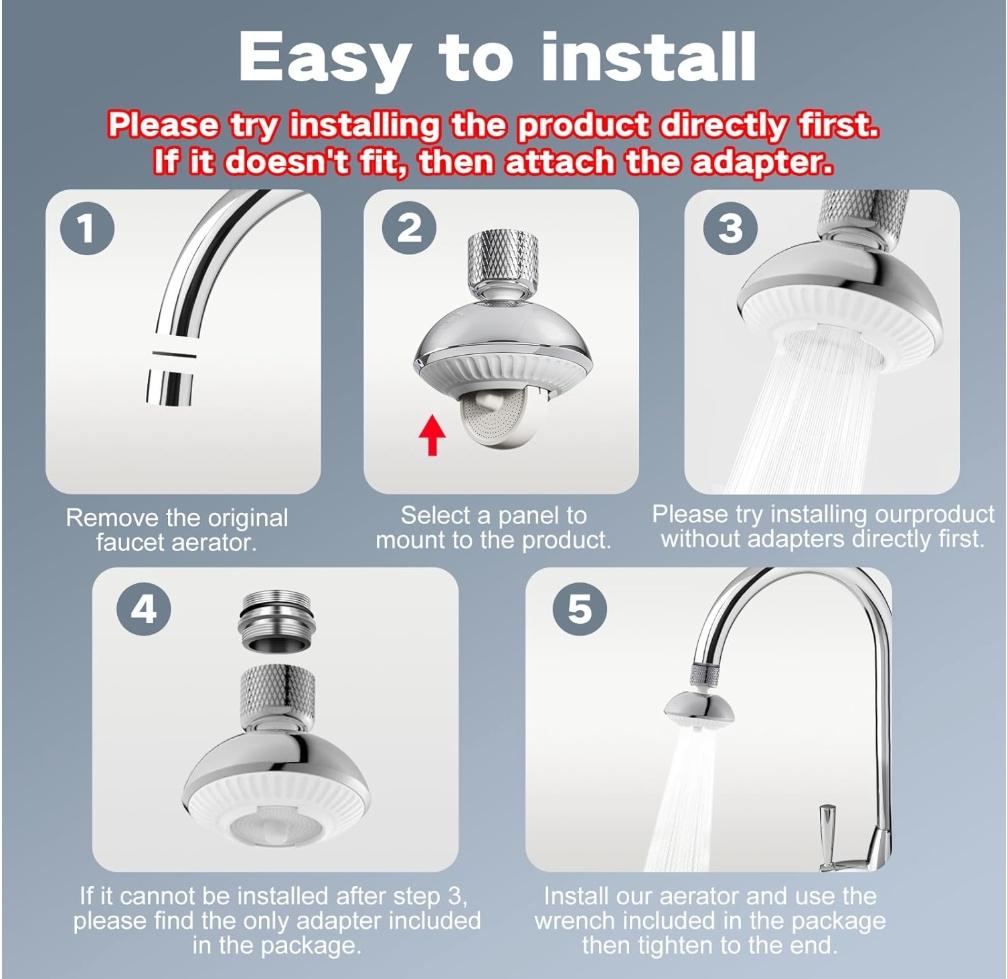 Easy to install

Please try installing the product directly first. If it doesn't fit, then attach the adapter.

1

Remove the original faucet aerator.

2

Select a panel to mount to the product.

3

Please try installing ourproduct without adapters directly first.

4

If it cannot be installed after step 3, please find the only adapter included in the package.

5

Install our aerator and use the wrench included in the package then tighten to the end.