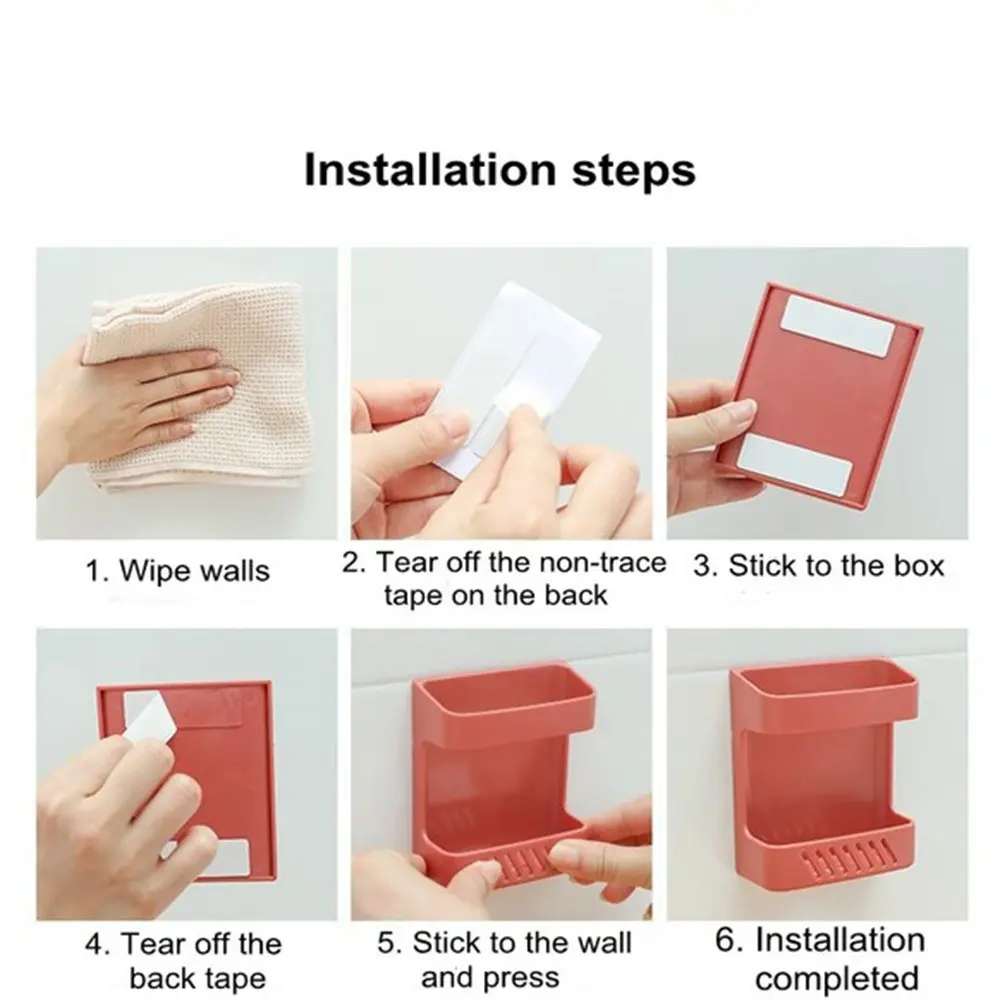 Installation steps

1. Wipe walls

2. Tear off the non-trace tape on the back

3. Stick to the box

4. Tear off the back tape

5. Stick to the wall and press

6. Installation completed