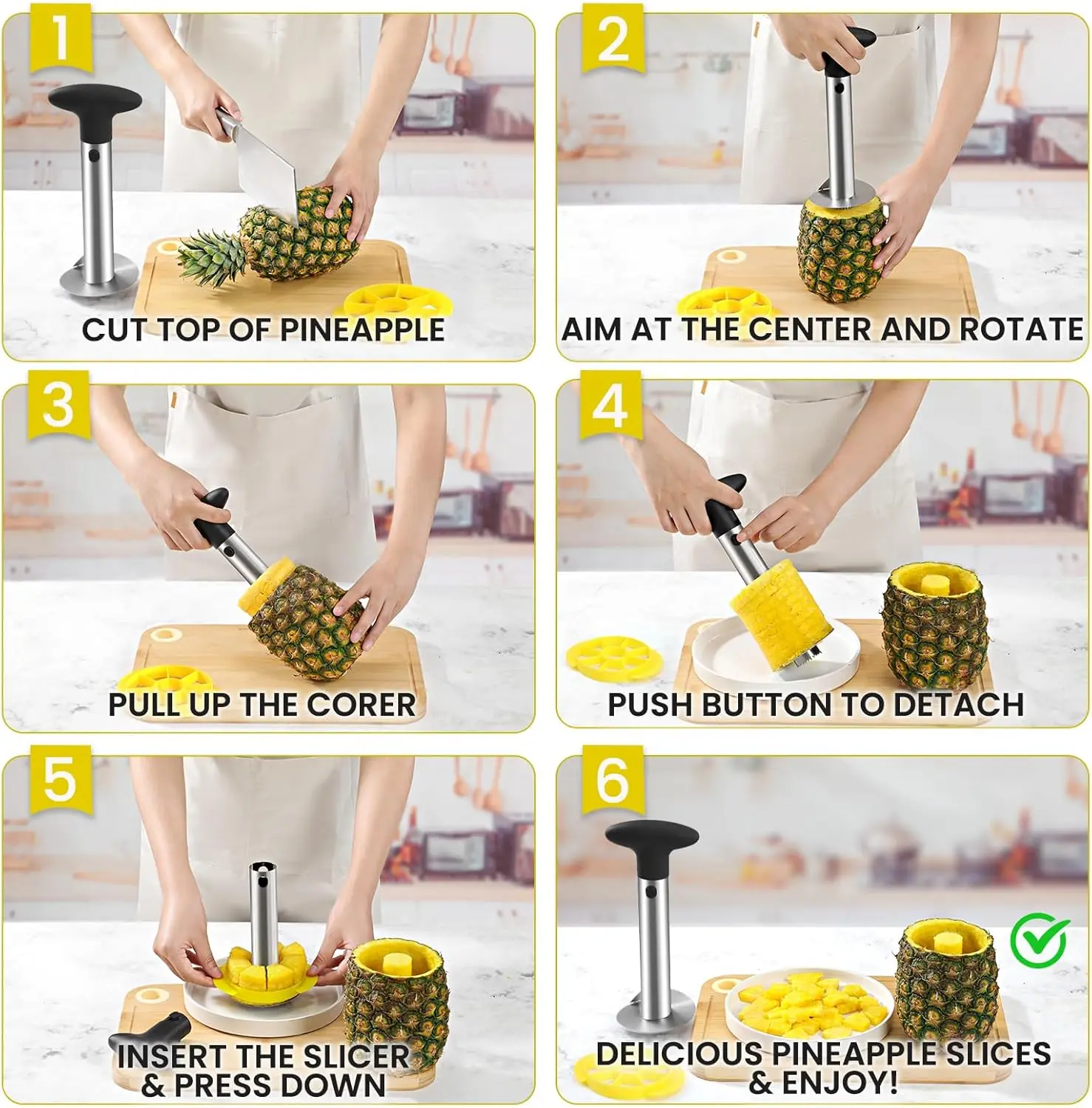 1
CUT TOP OF PINEAPPLE

2
AIM AT THE CENTER AND ROTATE

3
PULL UP THE CORER

4
PUSH BUTTON TO DETACH

5
INSERT THE SLICER & PRESS DOWN

6
DELICIOUS PINEAPPLE SLICES & ENJOY!