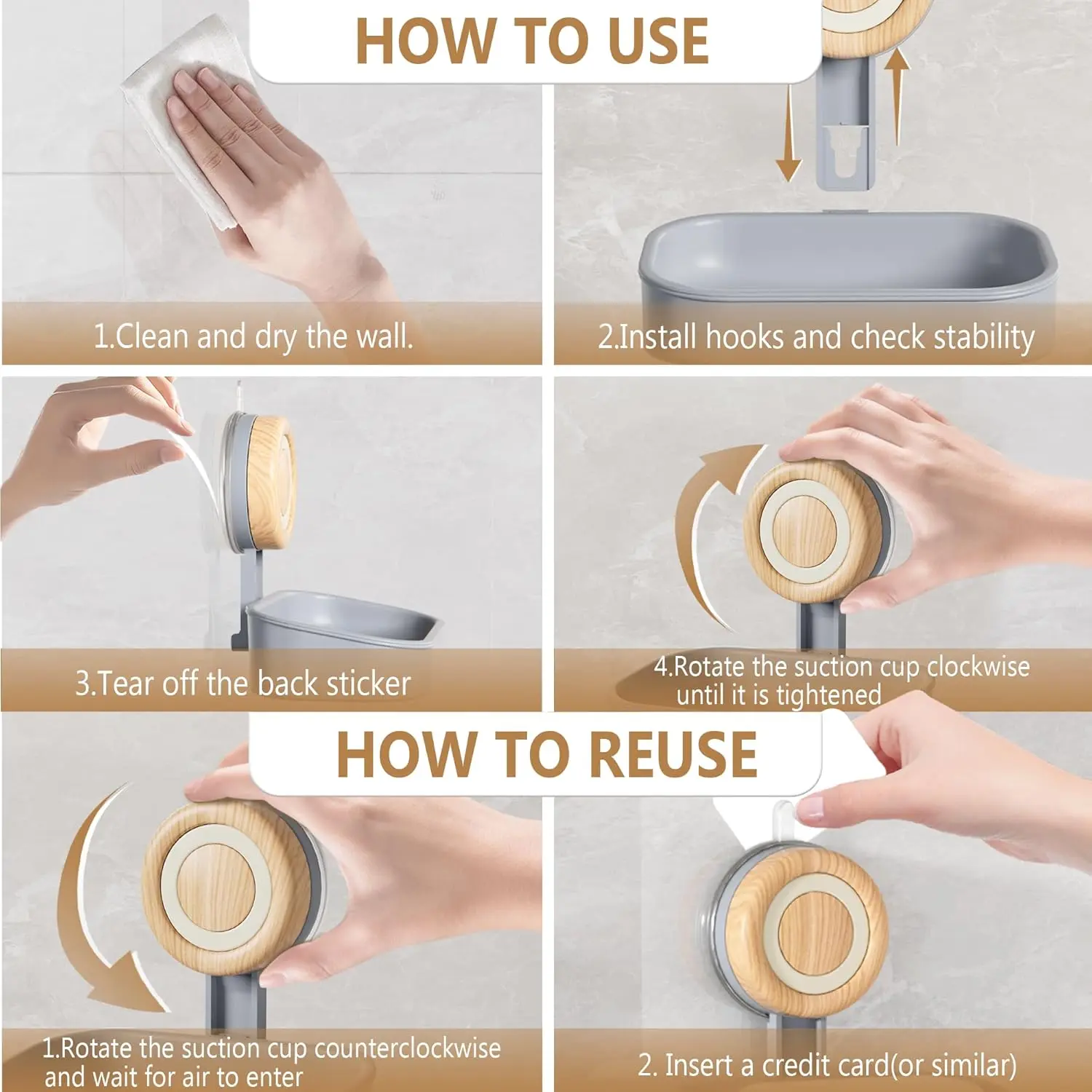 HOW TO USE

1.Clean and dry the wall.

2.Install hooks and check stability

3.Tear off the back sticker

4.Rotate the suction cup clockwise until it is tightened

HOW TO REUSE

1.Rotate the suction cup counterclockwise and wait for air to enter

2. Insert a credit card(or similar)