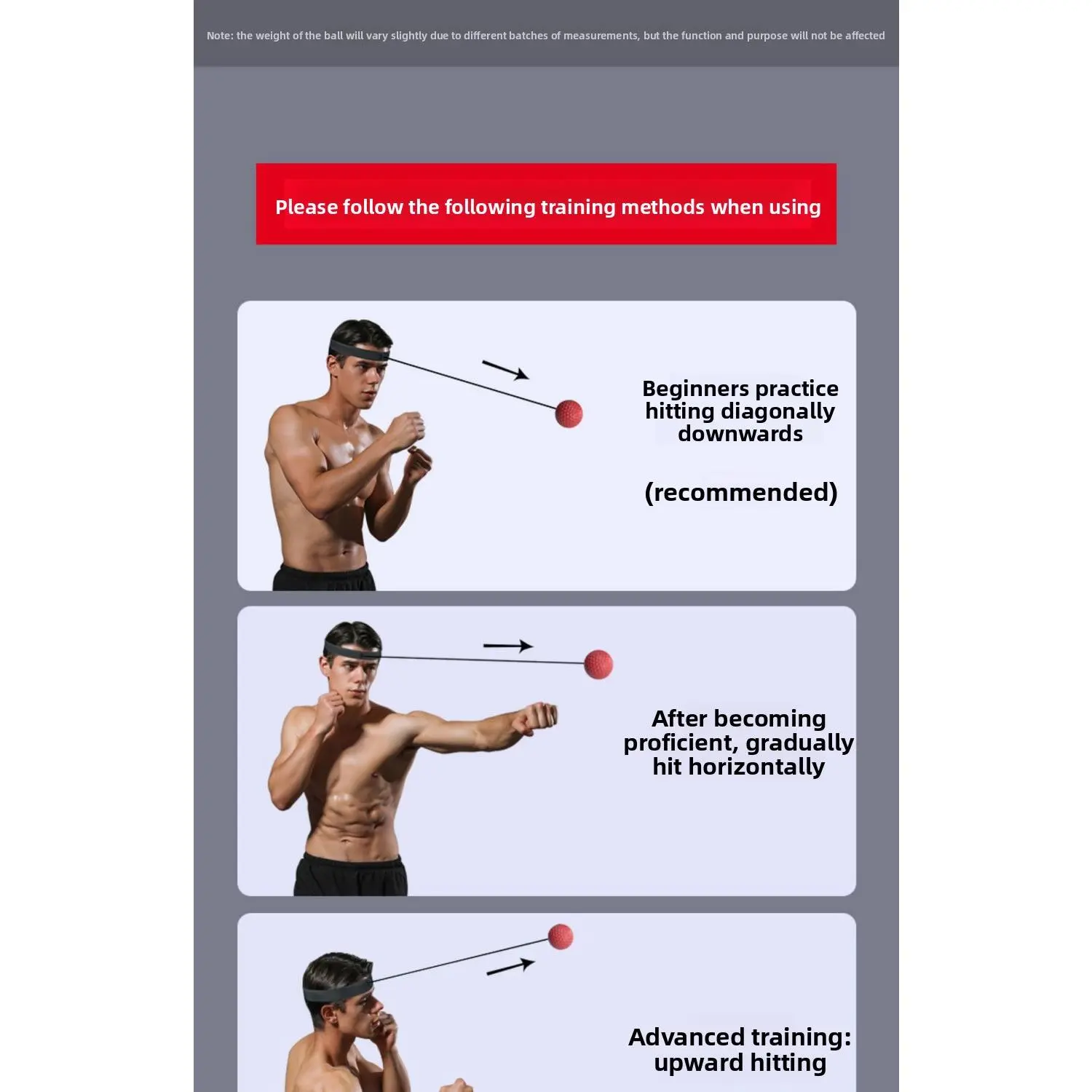 Note: the weight of the ball will vary slightly due to different batches of measurements, but the function and purpose will not be affected

Please follow the following training methods when using

Beginners practice hitting diagonally downwards

(recommended)

After becoming proficient, gradually hit horizontally

Advanced training: upward hitting