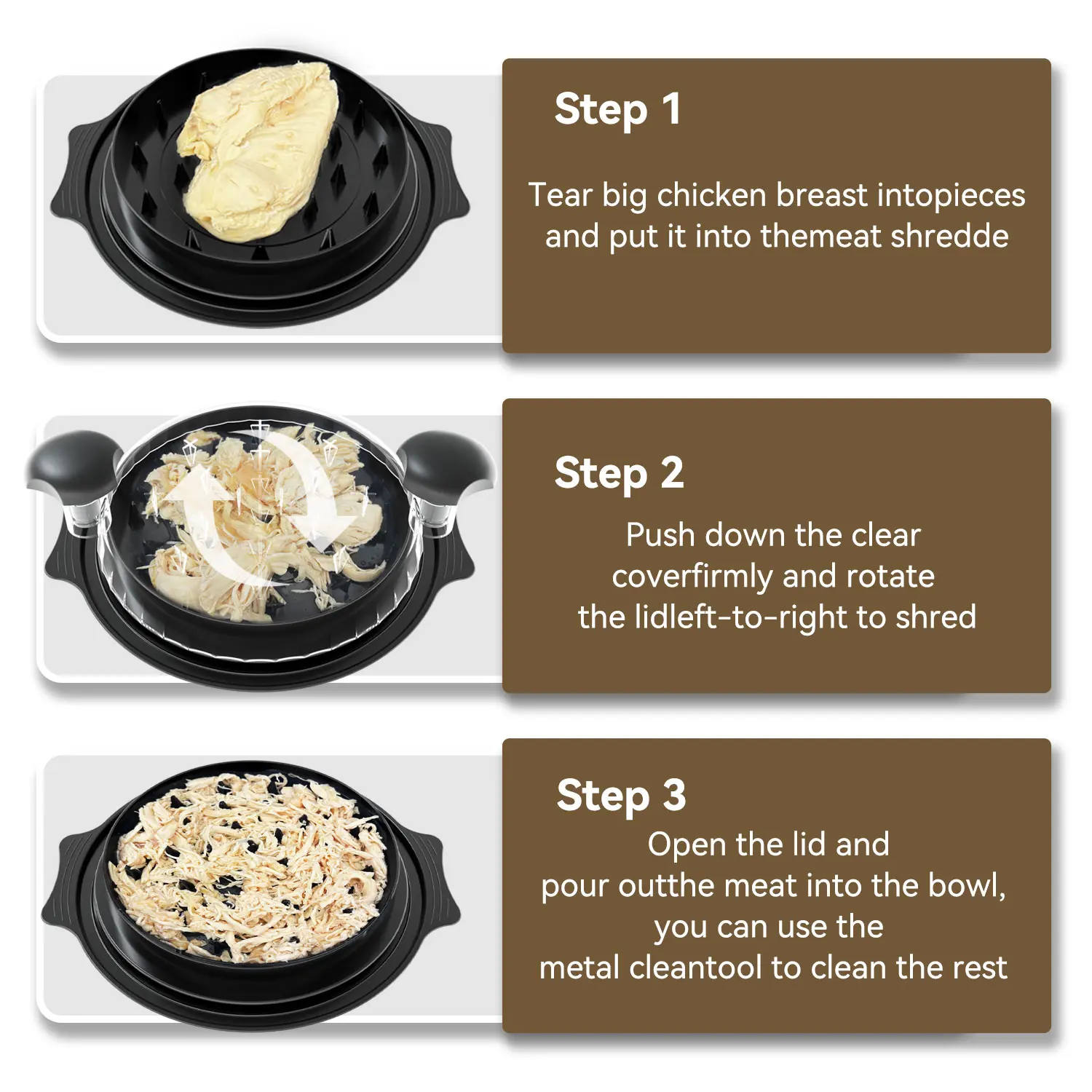 Step 1

Tear big chicken breast intopieces and put it into themeat shredde

Step 2

Push down the clear coverfirmly and rotate the lidleft-to-right to shred

Step 3

Open the lid and pour outthe meat into the bowl, you can use the metal cleantool to clean the rest