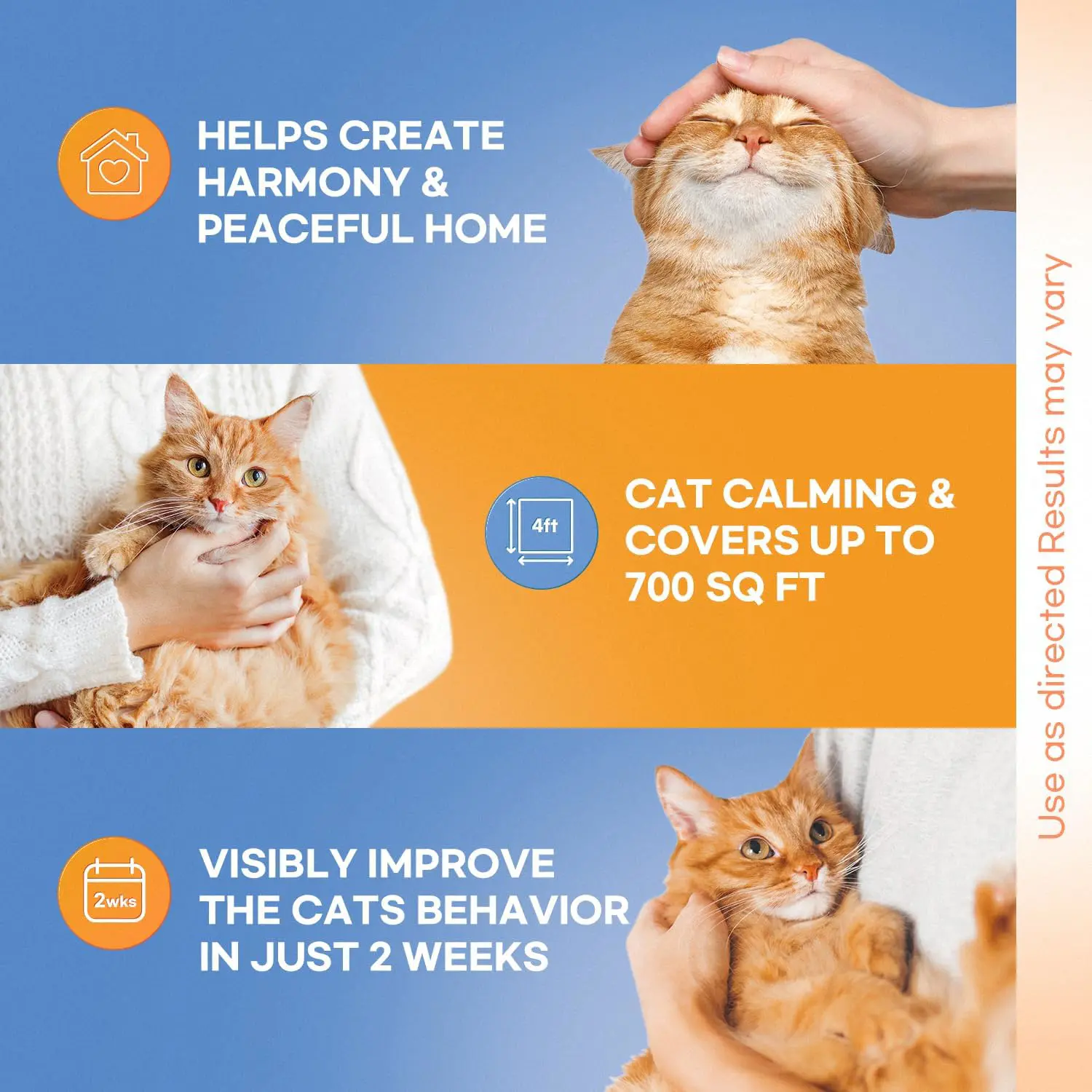 HELPS CREATE HARMONY & PEACEFUL HOME

4ft

CAT CALMING & COVERS UP TO 700 SQ FT

2wks

VISIBLY IMPROVE THE CATS BEHAVIOR IN JUST 2 WEEKS

Use as directed Results may vary