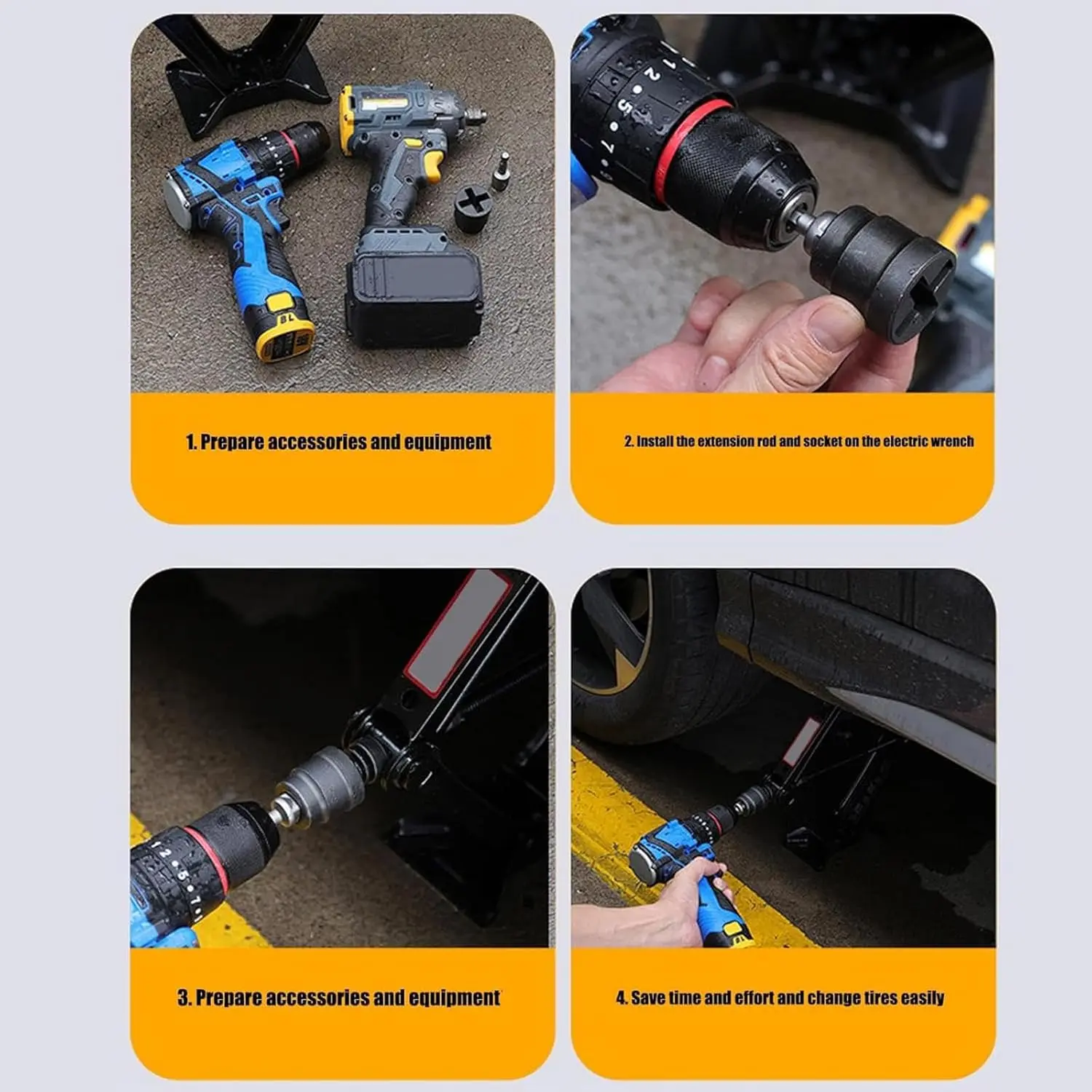 1. Prepare accessories and equipment

2. Install the extension rod and socket on the electric wrench

3. Prepare accessories and equipment

4. Save time and effort and change tires easily