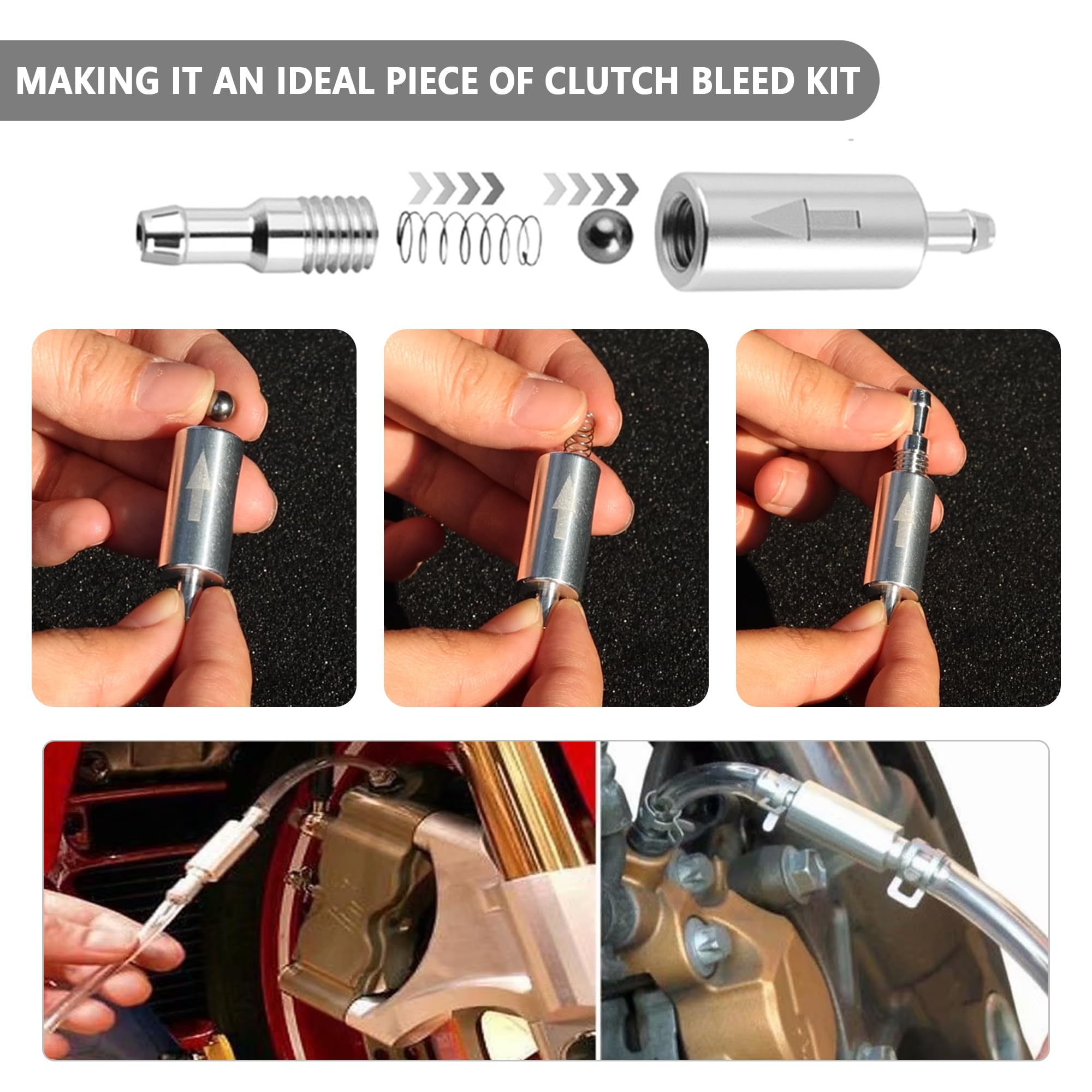 MAKING IT AN IDEAL PIECE OF CLUTCH BLEED KIT