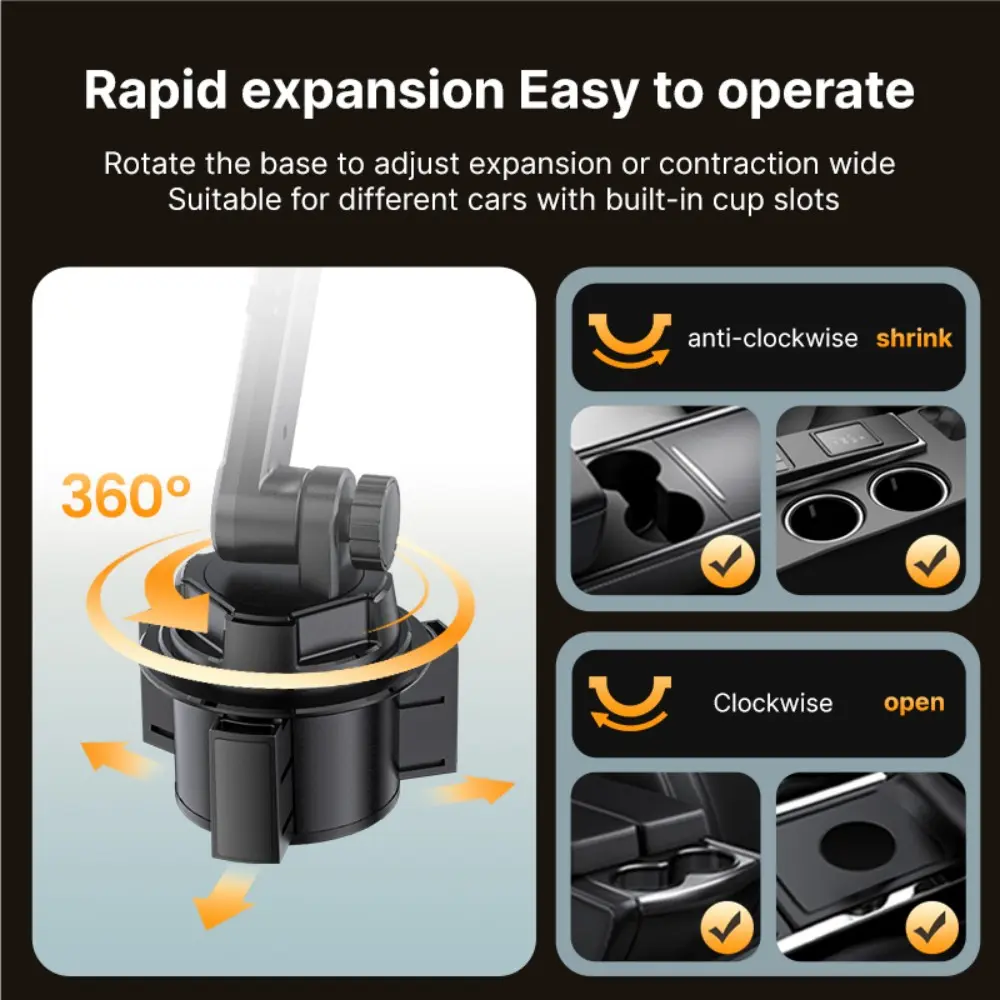 Rapid expansion Easy to operate

Rotate the base to adjust expansion or contraction wide
Suitable for different cars with built-in cup slots

360°

anti-clockwise shrink

Clockwise open