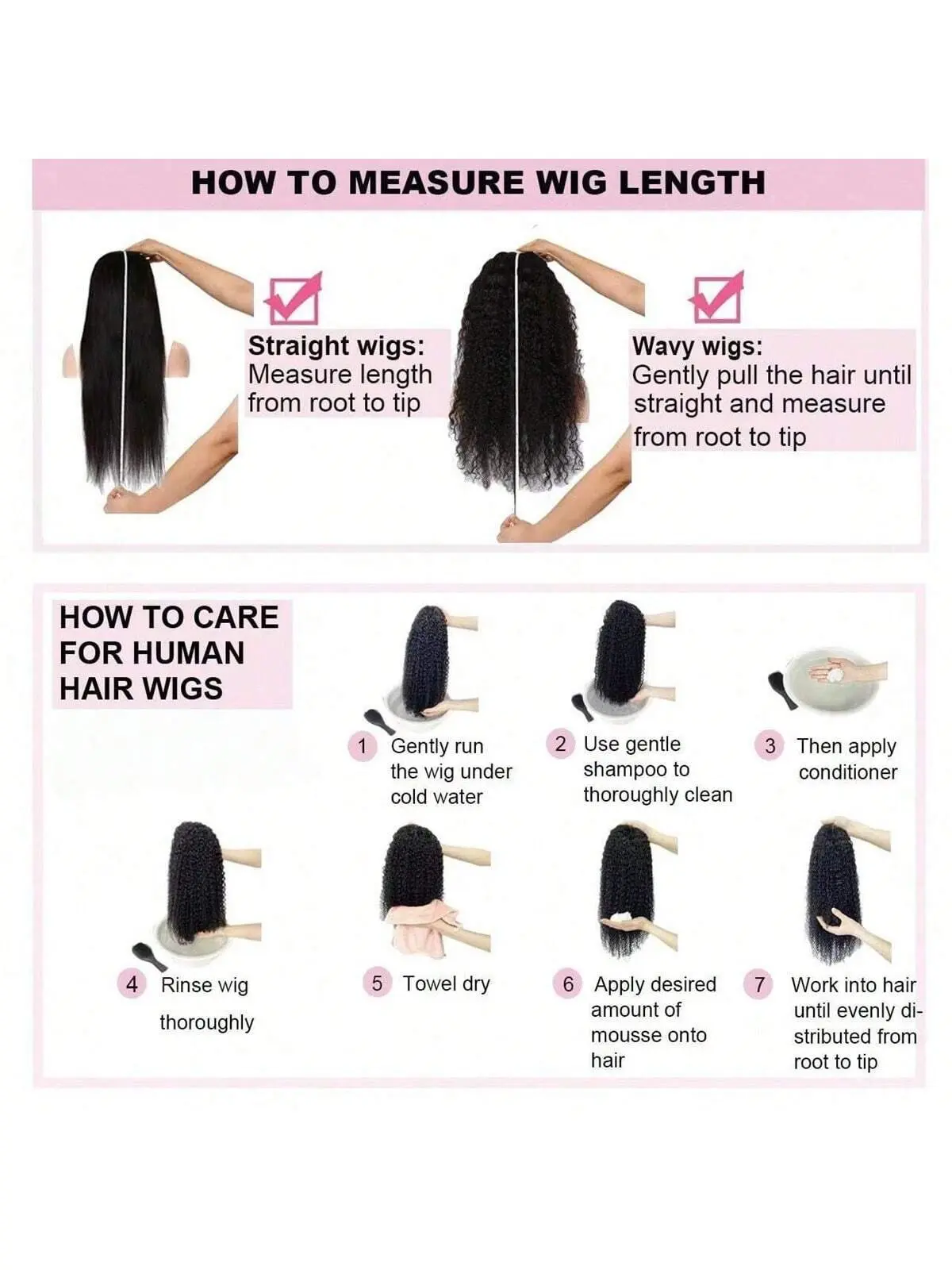 HOW TO MEASURE WIG LENGTH

Straight wigs:
Measure length from root to tip

Wavy wigs:
Gently pull the hair until straight and measure from root to tip

HOW TO CARE FOR HUMAN HAIR WIGS

1 Gently run the wig under cold water

2 Use gentle shampoo to thoroughly clean

3 Then apply conditioner

4 Rinse wig thoroughly

5 Towel dry

6 Apply desired amount of mousse onto hair

7 Work into hair until evenly distributed from root to tip