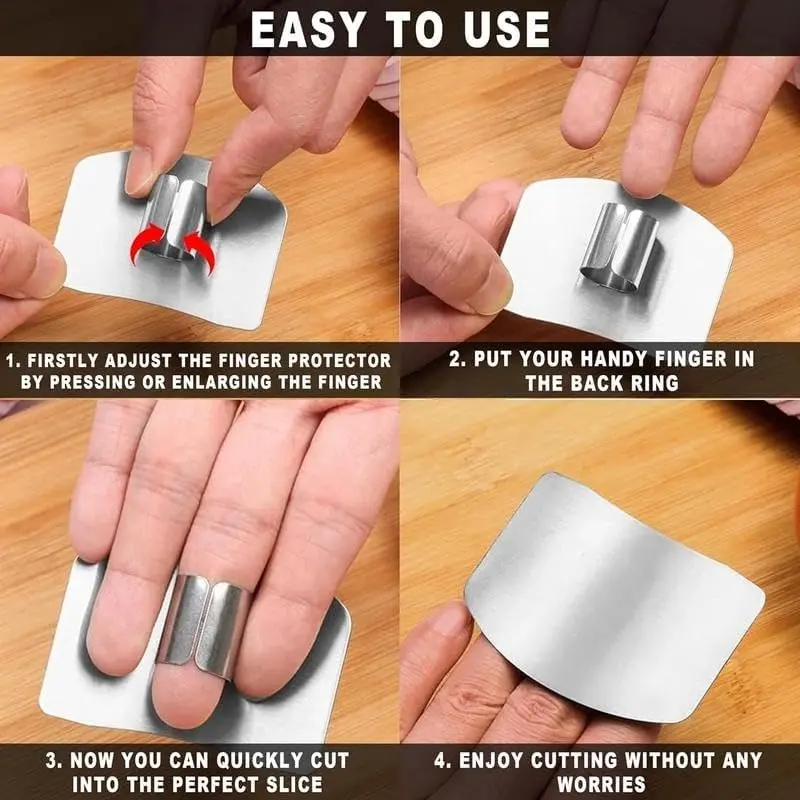 EASY TO USE

1. FIRSTLY ADJUST THE FINGER PROTECTOR BY PRESSING OR ENLARGING THE FINGER

2. PUT YOUR HANDY FINGER IN THE BACK RING

3. NOW YOU CAN QUICKLY CUT INTO THE PERFECT SLICE

4. ENJOY CUTTING WITHOUT ANY WORRIES