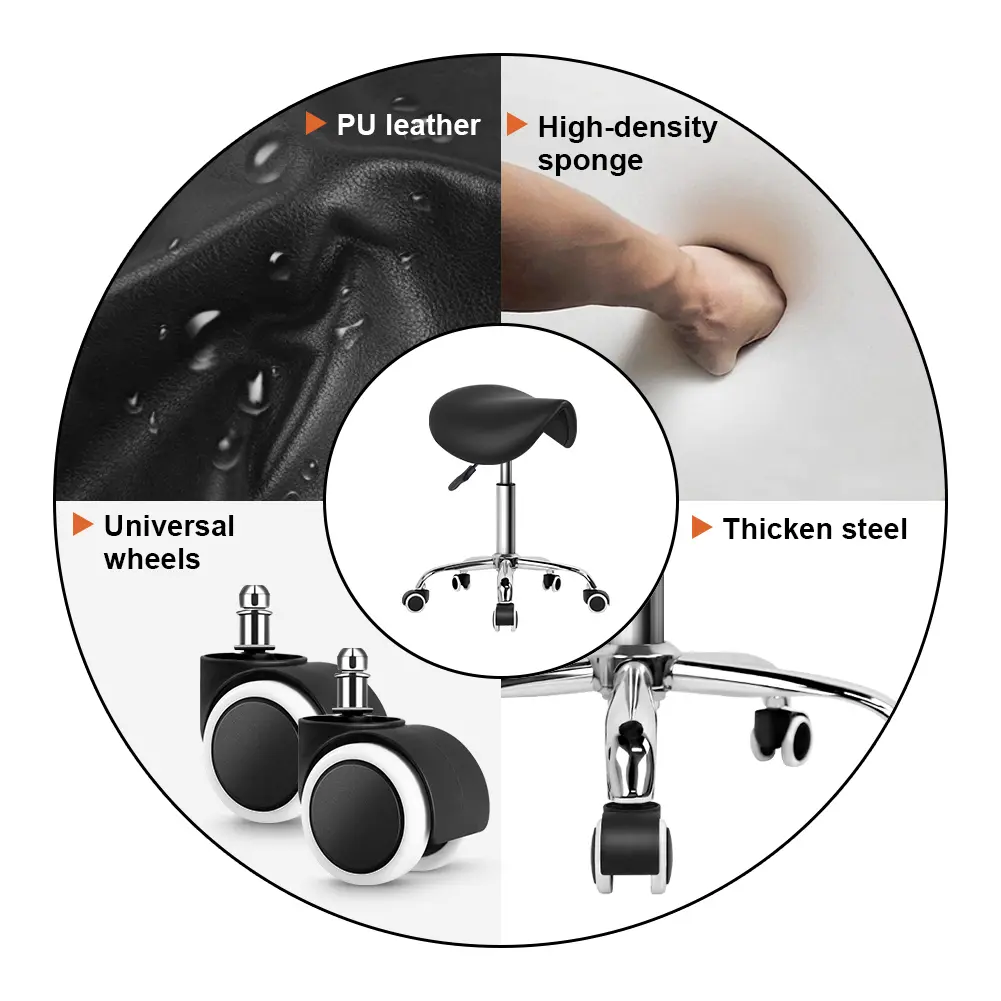 PU leather

High-density sponge

Universal wheels

Thicken steel