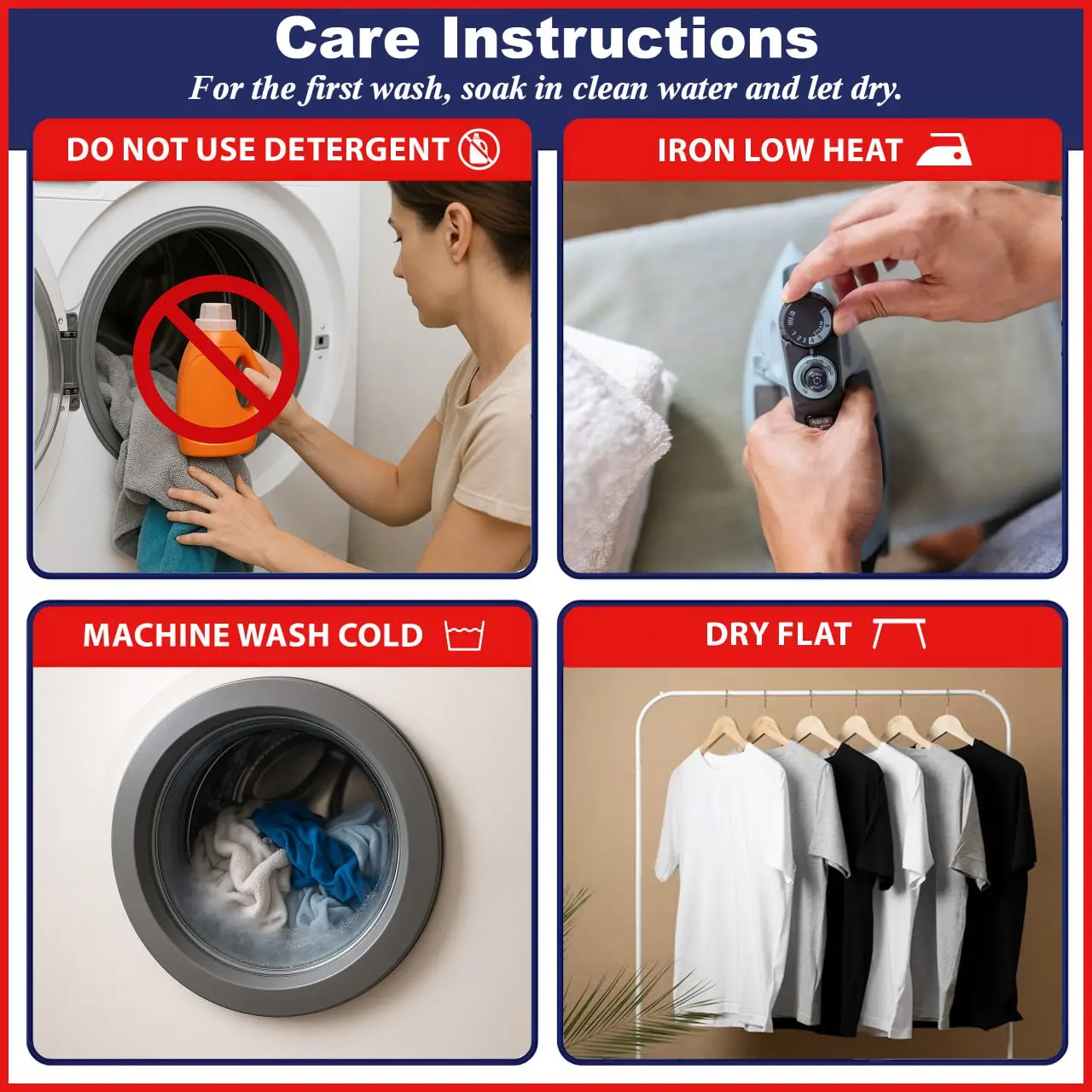 Care Instructions
For the first wash, soak in clean water and let dry.

DO NOT USE DETERGENT

IRON LOW HEAT

MACHINE WASH COLD

DRY FLAT