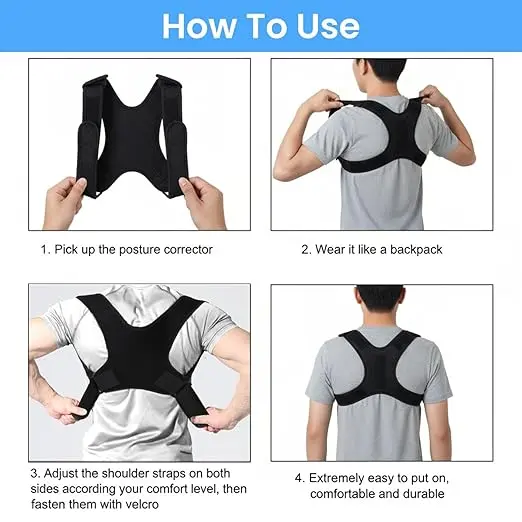 How To Use

1. Pick up the posture corrector

2. Wear it like a backpack

3. Adjust the shoulder straps on both sides according your comfort level, then fasten them with velcro

4. Extremely easy to put on, comfortable and durable