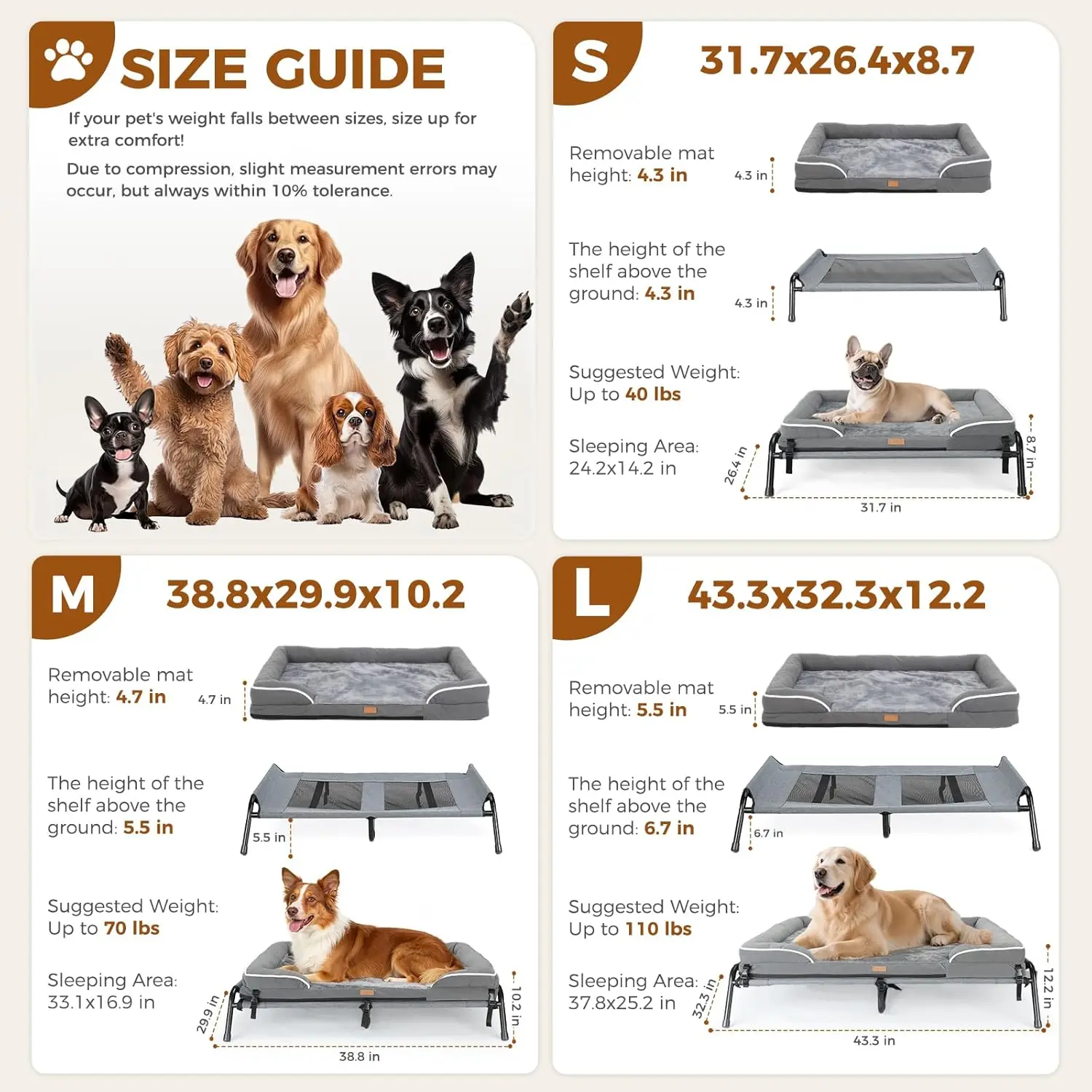 SIZE GUIDE

If your pet's weight falls between sizes, size up for extra comfort!

Due to compression, slight measurement errors may occur, but always within 10% tolerance.

S

31.7x26.4x8.7

Removable mat height: 4.3 in

4.3 in

The height of the shelf above the ground: 4.3 in

4.3 in

Suggested Weight: Up to 40 lbs

Sleeping Area: 24.2x14.2 in

26.4 in

8.7 in

31.7 in

M

38.8x29.9x10.2

Removable mat height: 4.7 in

4.7 in

The height of the shelf above the ground: 5.5 in

5.5 in

Suggested Weight: Up to 70 lbs

Sleeping Area: 33.1x16.9 in

29.9 in

10.2 in

38.8 in

L

43.3x32.3x12.2

Removable mat height: 5.5 in

5.5 in

The height of the shelf above the ground: 6.7 in

6.7 in

Suggested Weight: Up to 110 lbs

Sleeping Area: 37.8x25.2 in

32.3 in

12.2 in

43.3 in