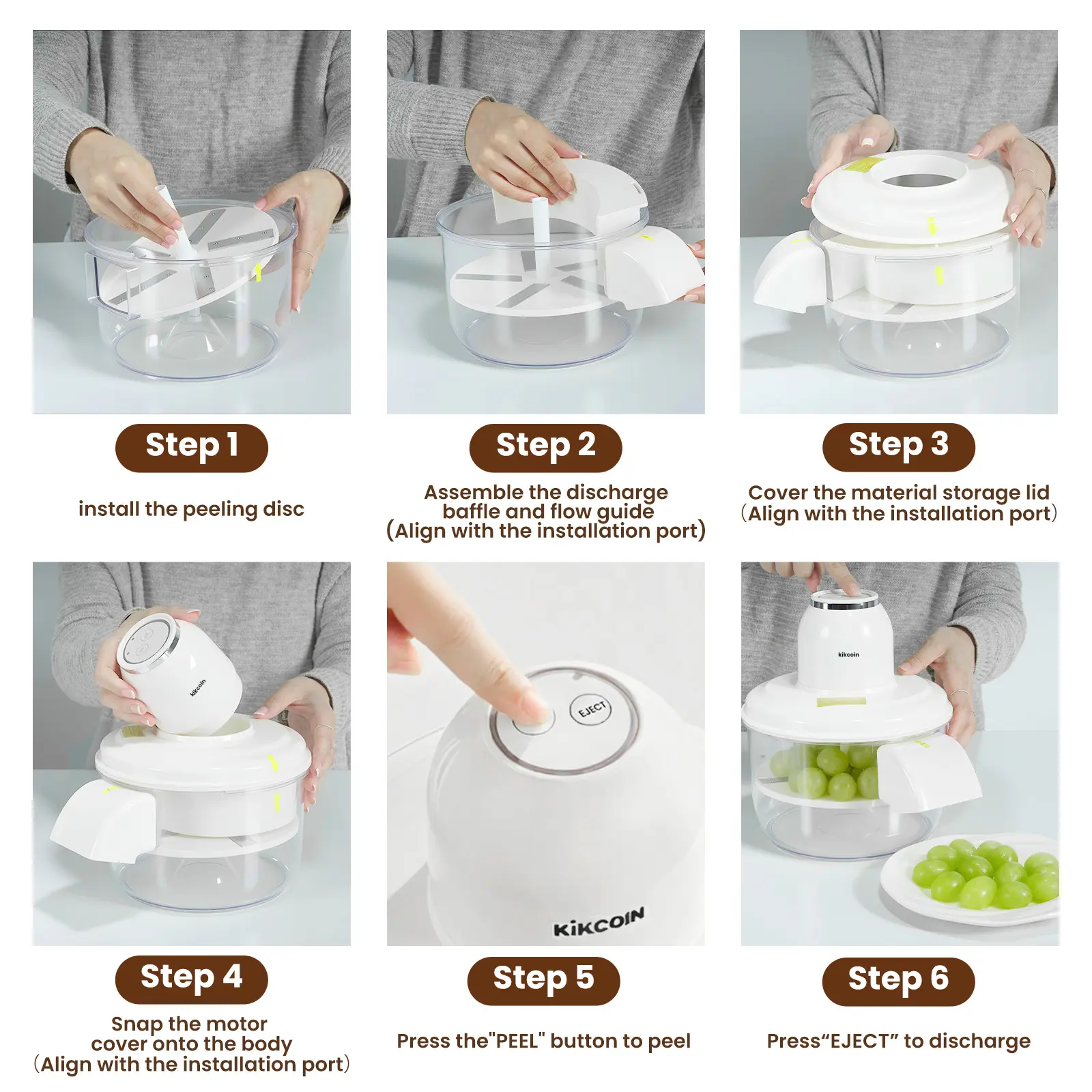 Step 1

install the peeling disc

Step 2

Assemble the discharge baffle and flow guide (Align with the installation port)

Step 3

Cover the material storage lid (Align with the installation port)

kikcoin

Step 4

Snap the motor cover onto the body (Align with the installation port)

EJECT

KiKCOIN

Step 5

Press the"PEEL" button to peel

kikcoin

Step 6

Press“EJECT” to discharge