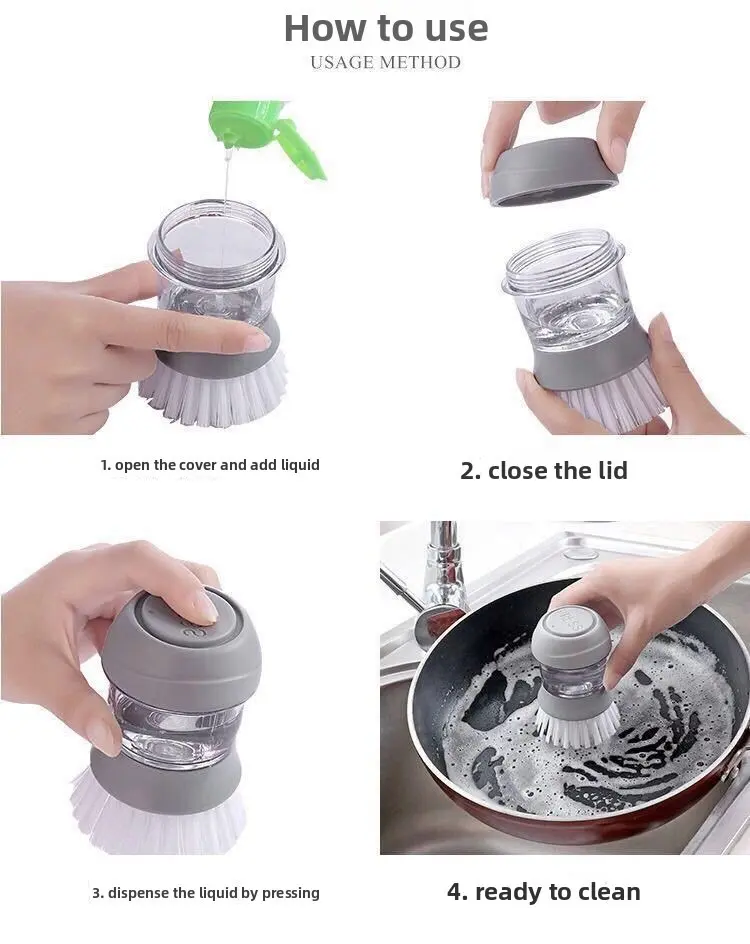 How to use
USAGE METHOD

1. open the cover and add liquid

2. close the lid

3. dispense the liquid by pressing

4. ready to clean