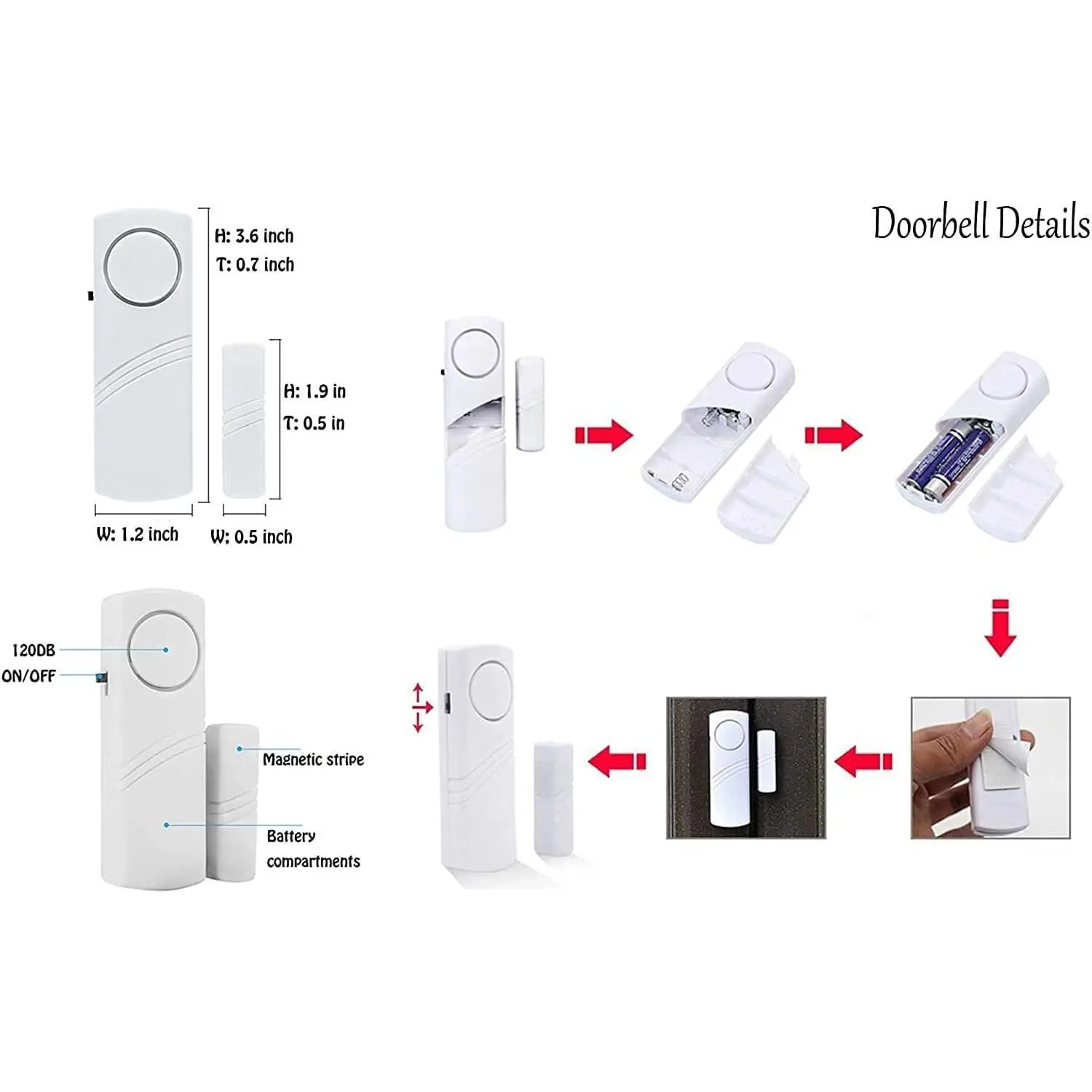 Doorbell Details

H: 3.6 inch
T: 0.7 inch

H: 1.9 in
T: 0.5 in

W: 1.2 inch
W: 0.5 inch

120DB
ON/OFF

Magnetic stripe

Battery compartments