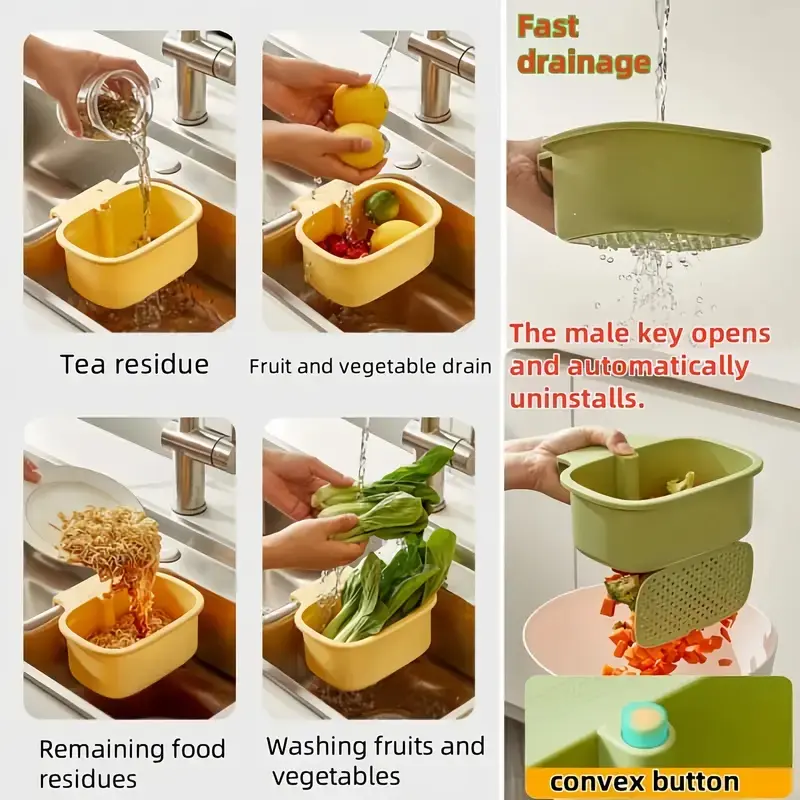 Tea residue

Fruit and vegetable drain

Remaining food residues

Washing fruits and vegetables

Fast drainage

The male key opens and automatically uninstalls.

convex button