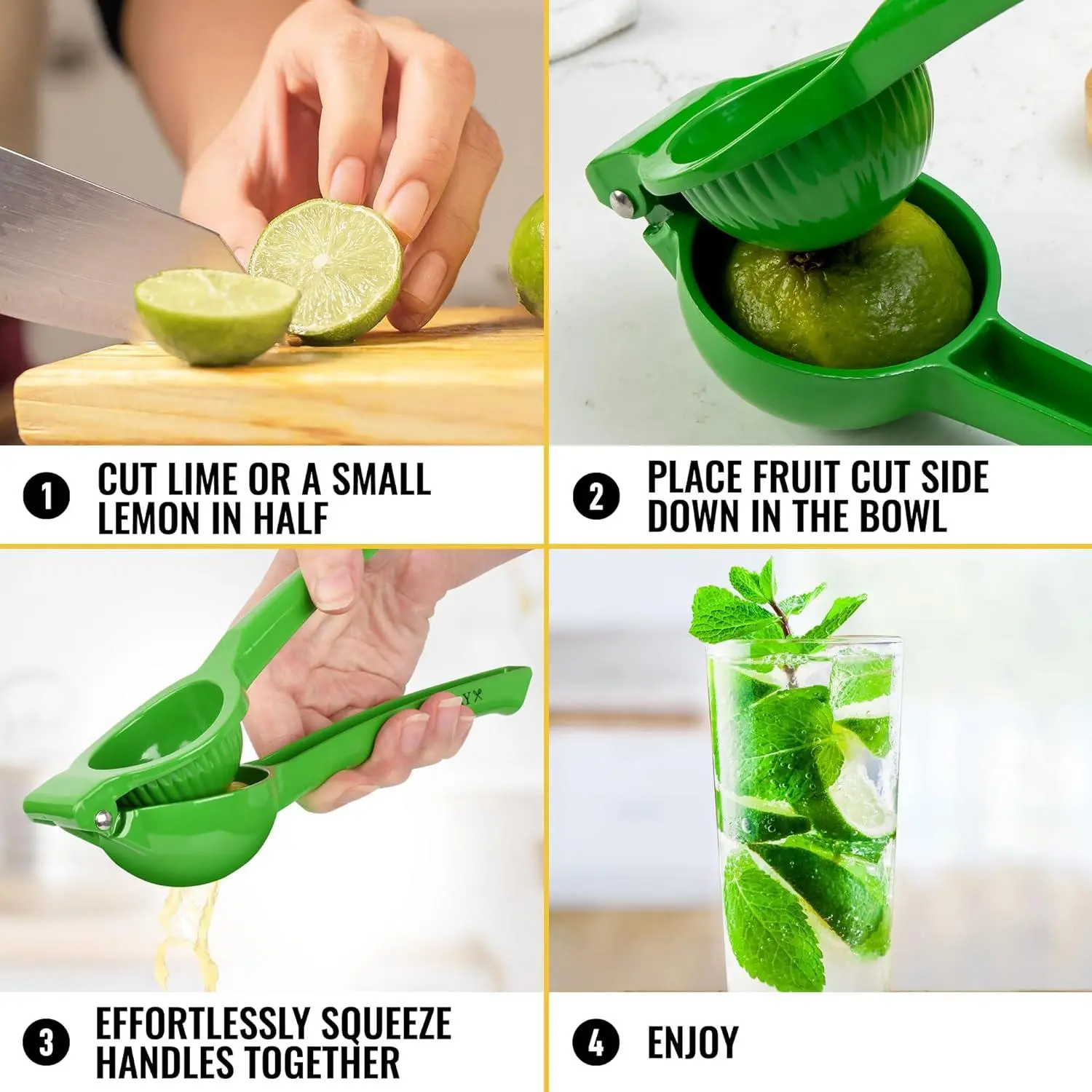 1 CUT LIME OR A SMALL LEMON IN HALF

2 PLACE FRUIT CUT SIDE DOWN IN THE BOWL

3 EFFORTLESSLY SQUEEZE HANDLES TOGETHER

4 ENJOY