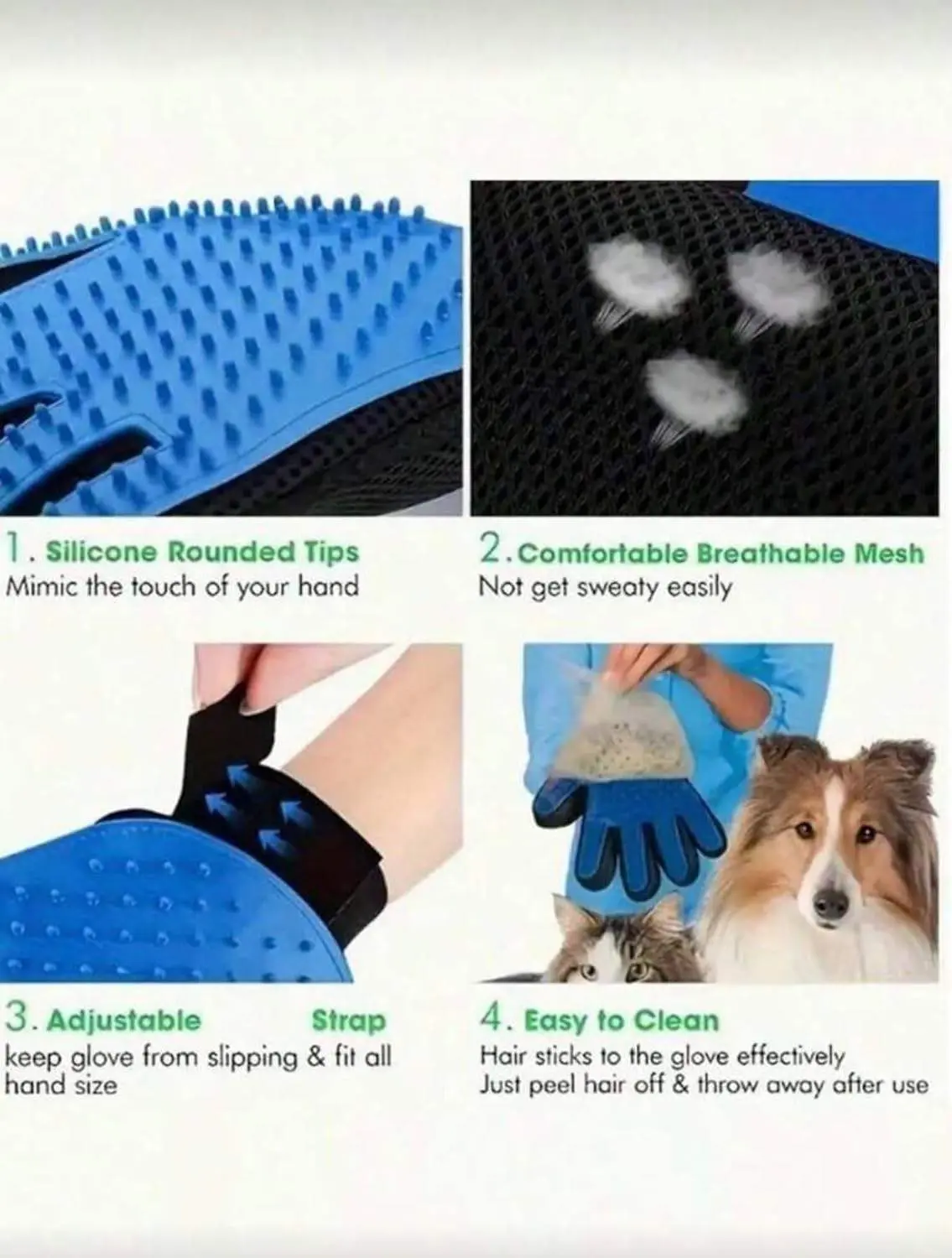 1. Silicone Rounded Tips
Mimic the touch of your hand

2. Comfortable Breathable Mesh
Not get sweaty easily

3. Adjustable Strap
keep glove from slipping & fit all hand size

4. Easy to Clean
Hair sticks to the glove effectively
Just peel hair off & throw away after use