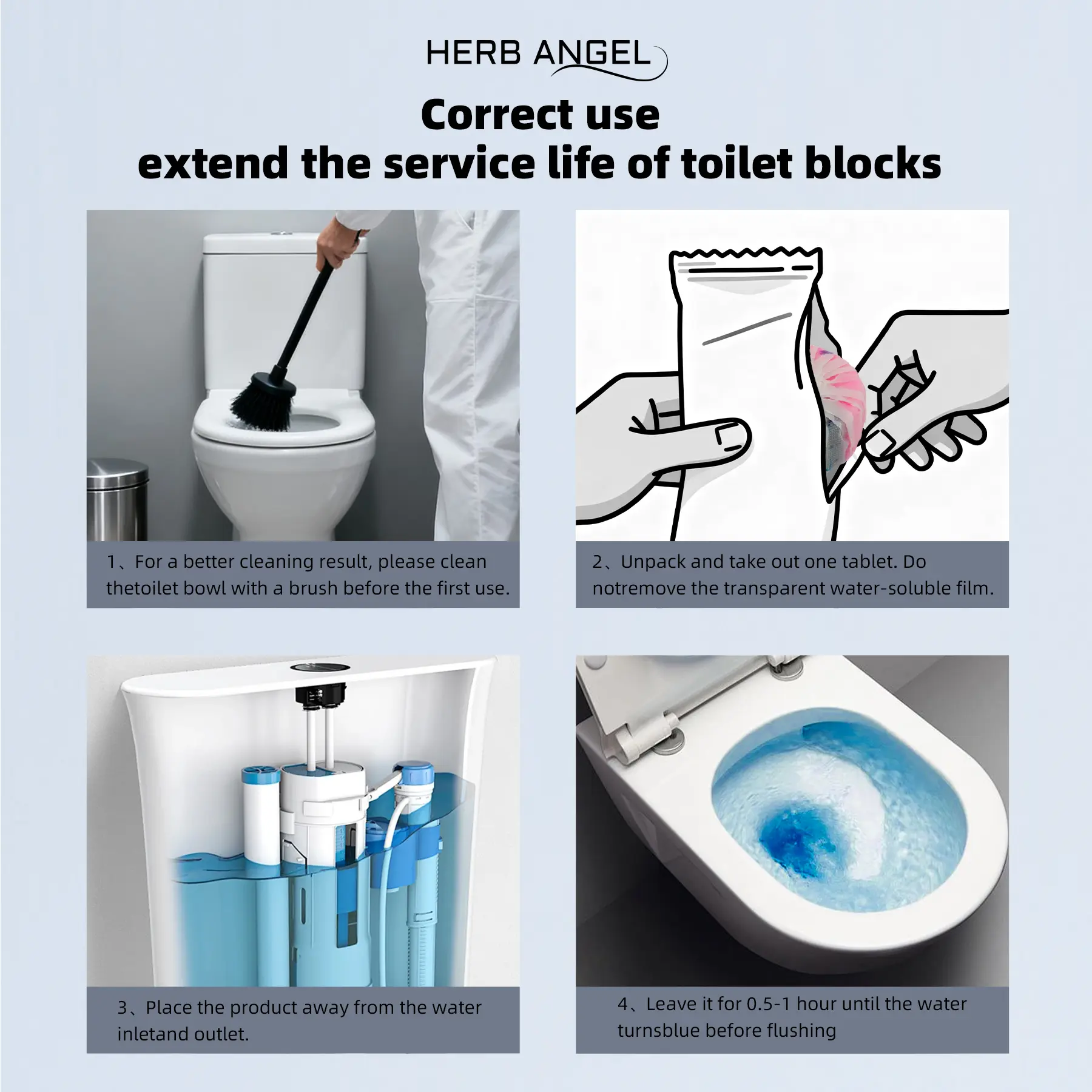 HERB ANGEL

Correct use
extend the service life of toilet blocks

1、For a better cleaning result, please clean thetoilet bowl with a brush before the first use.

2、Unpack and take out one tablet. Do notremove the transparent water-soluble film.

3、Place the product away from the water inletand outlet.

4、Leave it for 0.5-1 hour until the water turnsblue before flushing