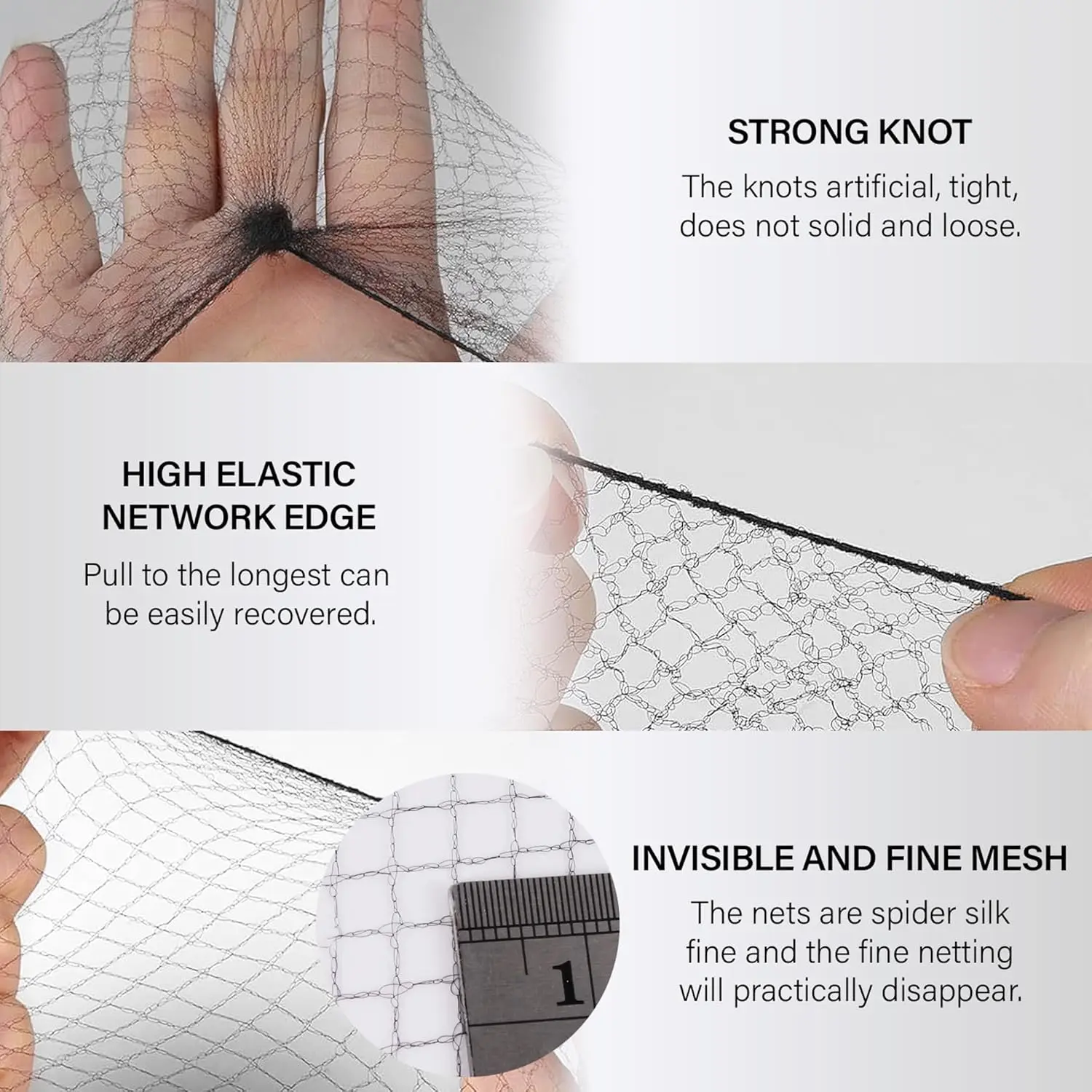 STRONG KNOT

The knots artificial, tight, does not solid and loose.

HIGH ELASTIC NETWORK EDGE

Pull to the longest can be easily recovered.

1

INVISIBLE AND FINE MESH

The nets are spider silk fine and the fine netting will practically disappear.