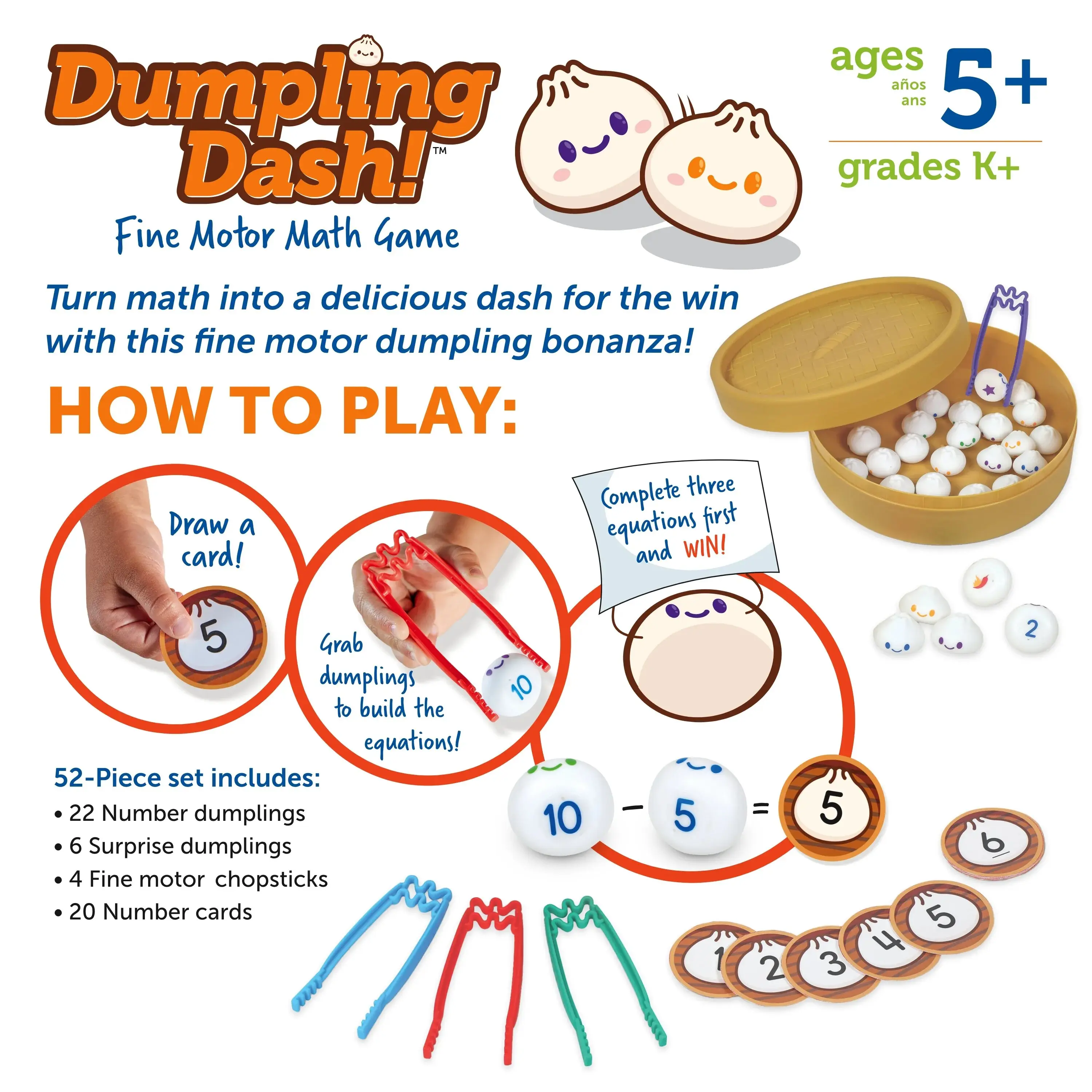 Dumpling Dash!™

Fine Motor Math Game

ages años ans 5+

grades K+

Turn math into a delicious dash for the win with this fine motor dumpling bonanza!

HOW TO PLAY:

Draw a card!

5

Grab dumplings to build the equations!

10

Complete three equations first and WIN!

2

10 − 5 = 5

52-Piece set includes:
• 22 Number dumplings
• 6 Surprise dumplings
• 4 Fine motor chopsticks
• 20 Number cards

6

1 2 3 4 5