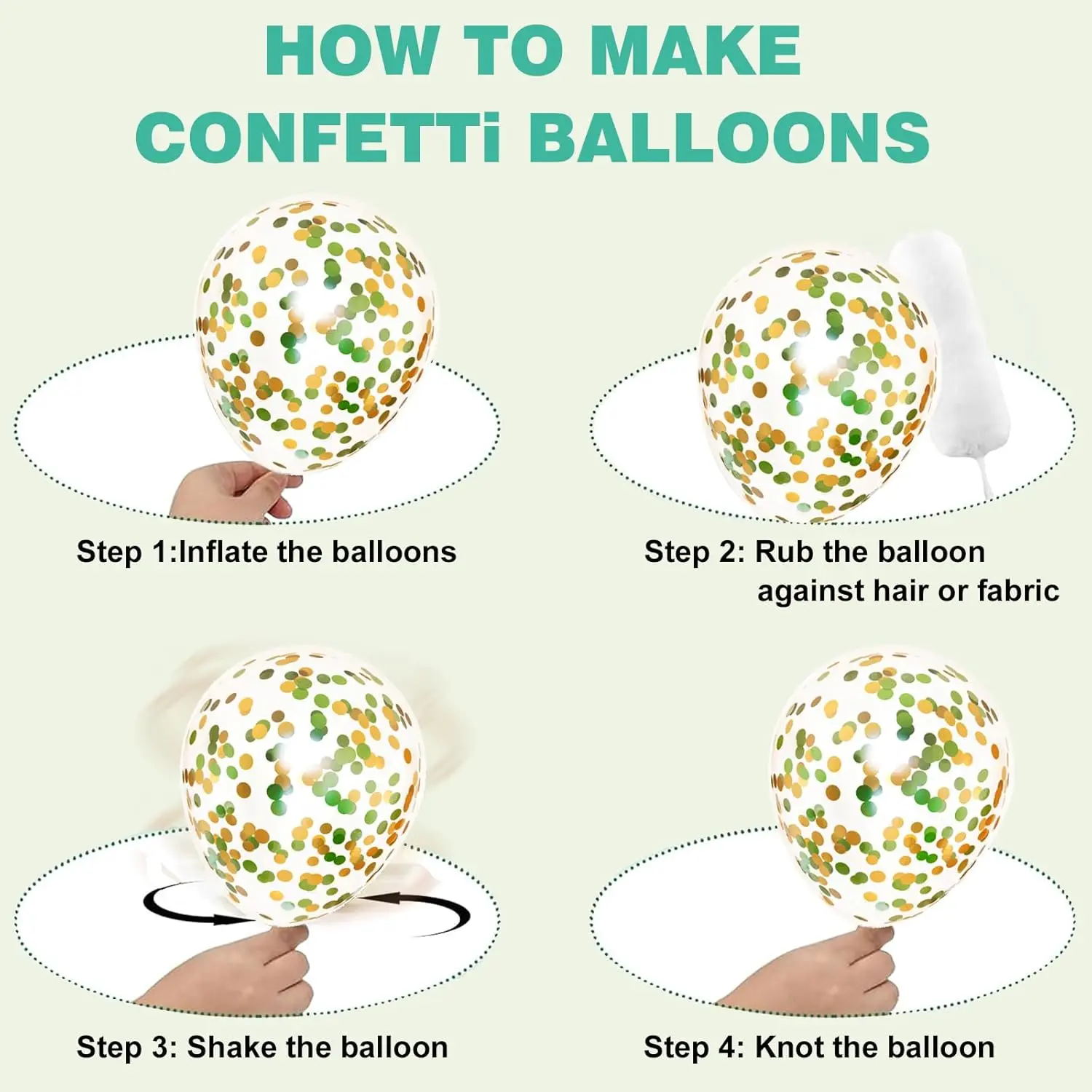 HOW TO MAKE CONFETTi BALLOONS

Step 1:Inflate the balloons

Step 2: Rub the balloon against hair or fabric

Step 3: Shake the balloon

Step 4: Knot the balloon