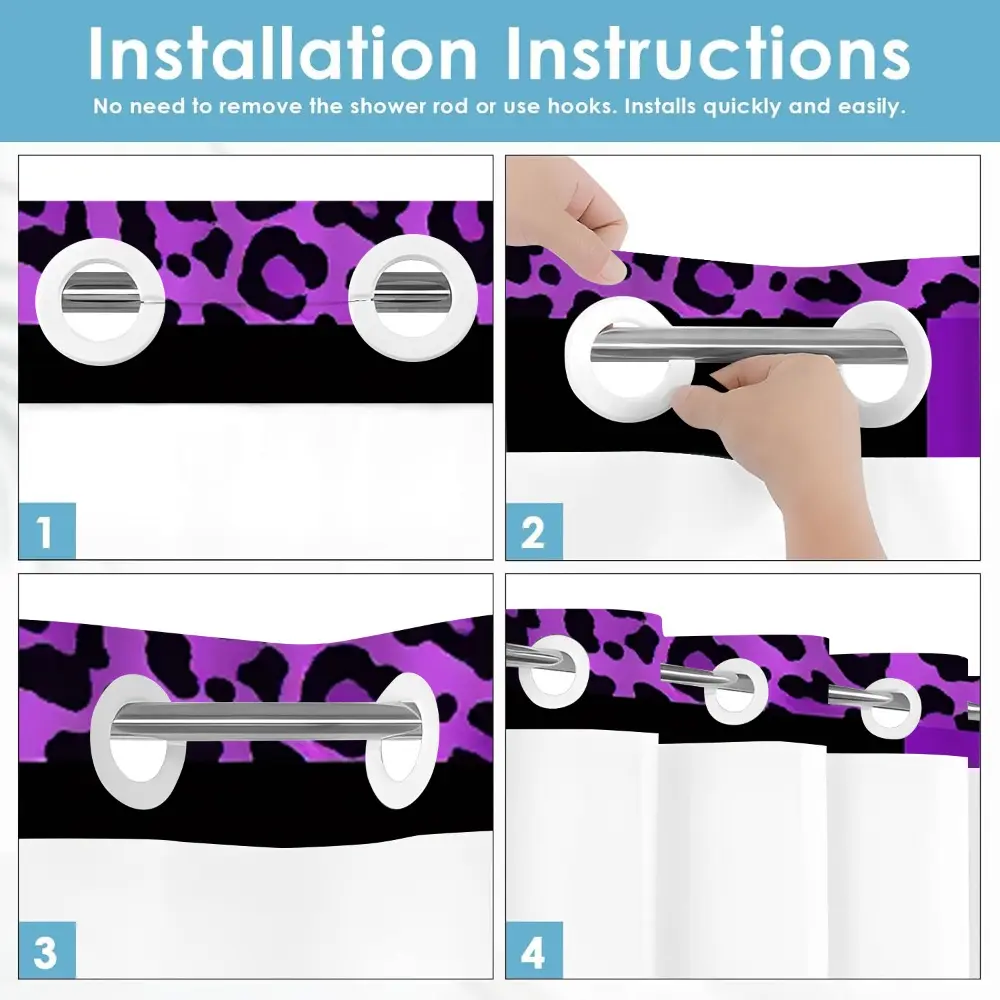 Installation Instructions

No need to remove the shower rod or use hooks. Installs quickly and easily.

1

2

3

4