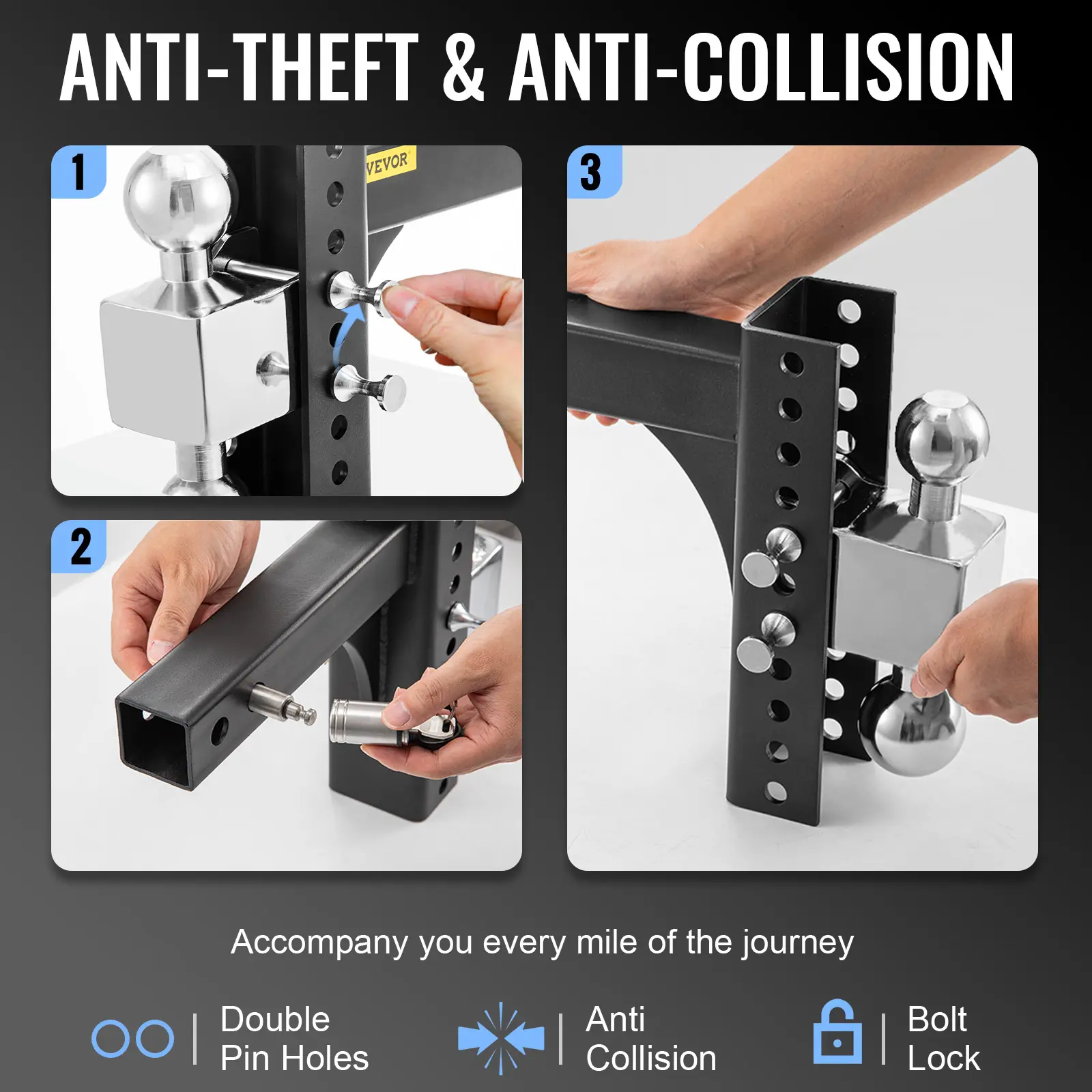 ANTI-THEFT & ANTI-COLLISION

1

VEVOR

2

3

Accompany you every mile of the journey

Double Pin Holes

Anti Collision

Bolt Lock