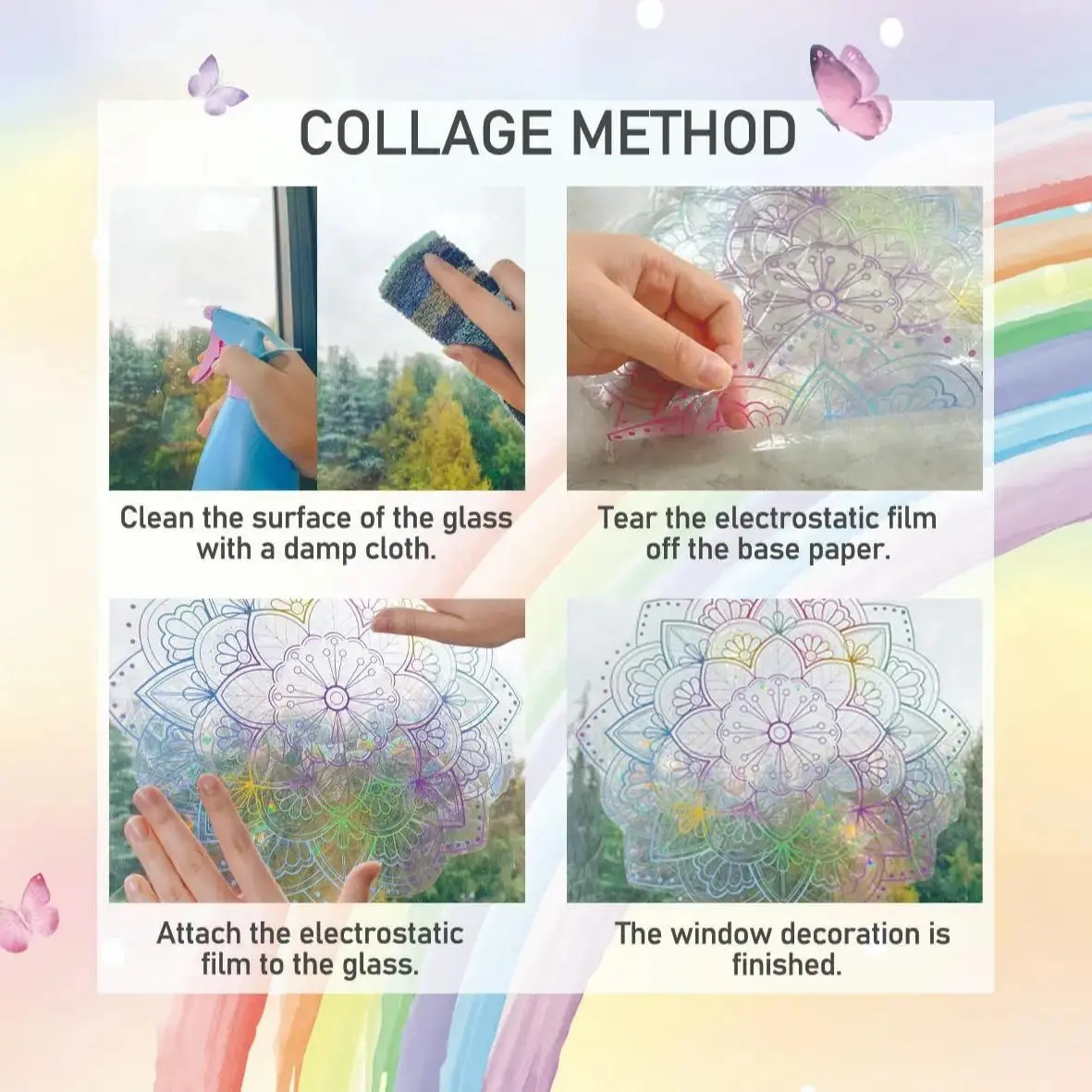 COLLAGE METHOD

Clean the surface of the glass with a damp cloth.

Tear the electrostatic film off the base paper.

Attach the electrostatic film to the glass.

The window decoration is finished.