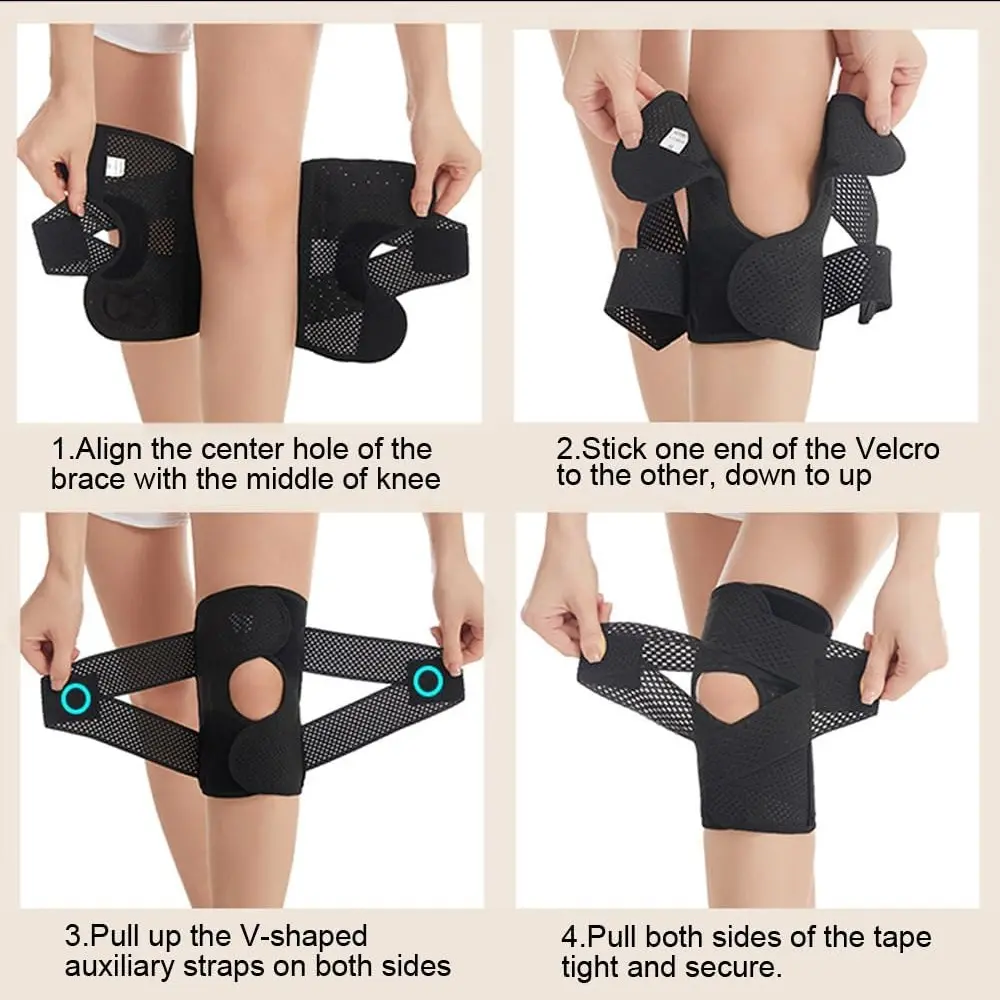 1.Align the center hole of the brace with the middle of knee

2.Stick one end of the Velcro to the other, down to up

3.Pull up the V-shaped auxiliary straps on both sides

4.Pull both sides of the tape tight and secure.