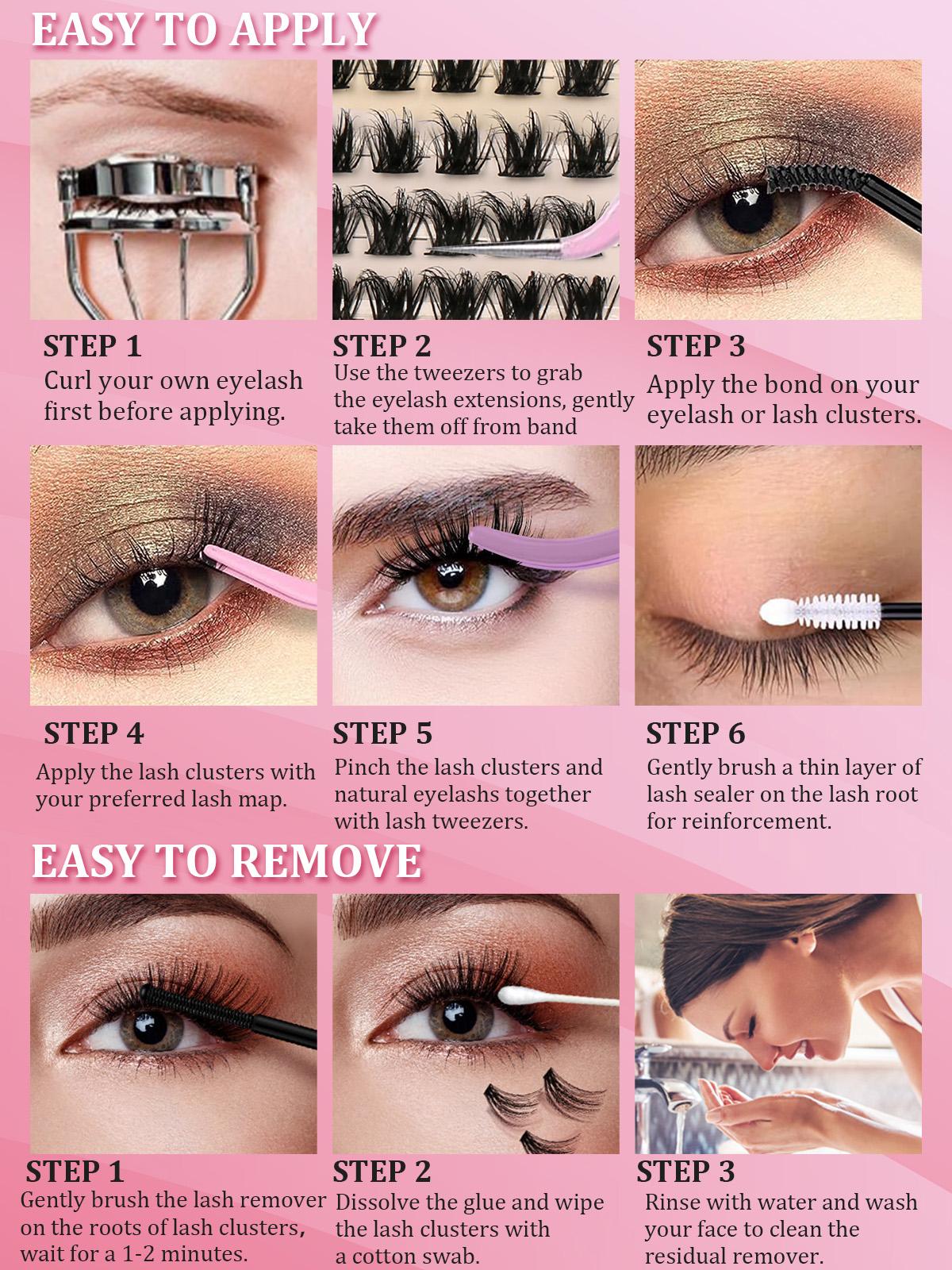 EASY TO APPLY

STEP 1
Curl your own eyelash first before applying.

STEP 2
Use the tweezers to grab the eyelash extensions, gently take them off from band

STEP 3
Apply the bond on your eyelash or lash clusters.

STEP 4
Apply the lash clusters with your preferred lash map.

STEP 5
Pinch the lash clusters and natural eyelashs together with lash tweezers.

STEP 6
Gently brush a thin layer of lash sealer on the lash root for reinforcement.

EASY TO REMOVE

STEP 1
Gently brush the lash remover on the roots of lash clusters, wait for a 1-2 minutes.

STEP 2
Dissolve the glue and wipe the lash clusters with a cotton swab.

STEP 3
Rinse with water and wash your face to clean the residual remover.