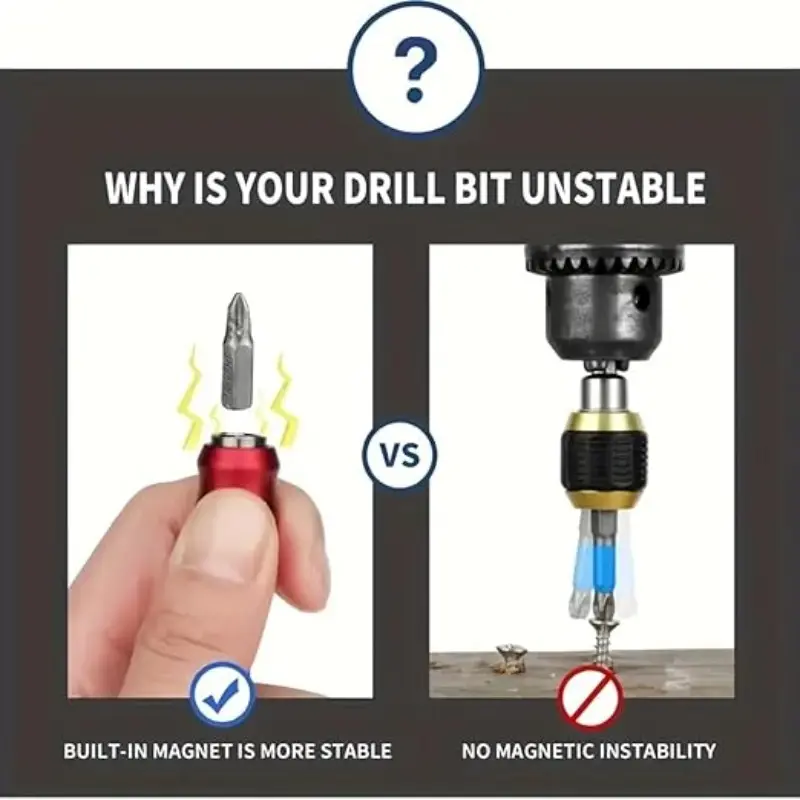 ?

WHY IS YOUR DRILL BIT UNSTABLE

VS

BUILT-IN MAGNET IS MORE STABLE

NO MAGNETIC INSTABILITY