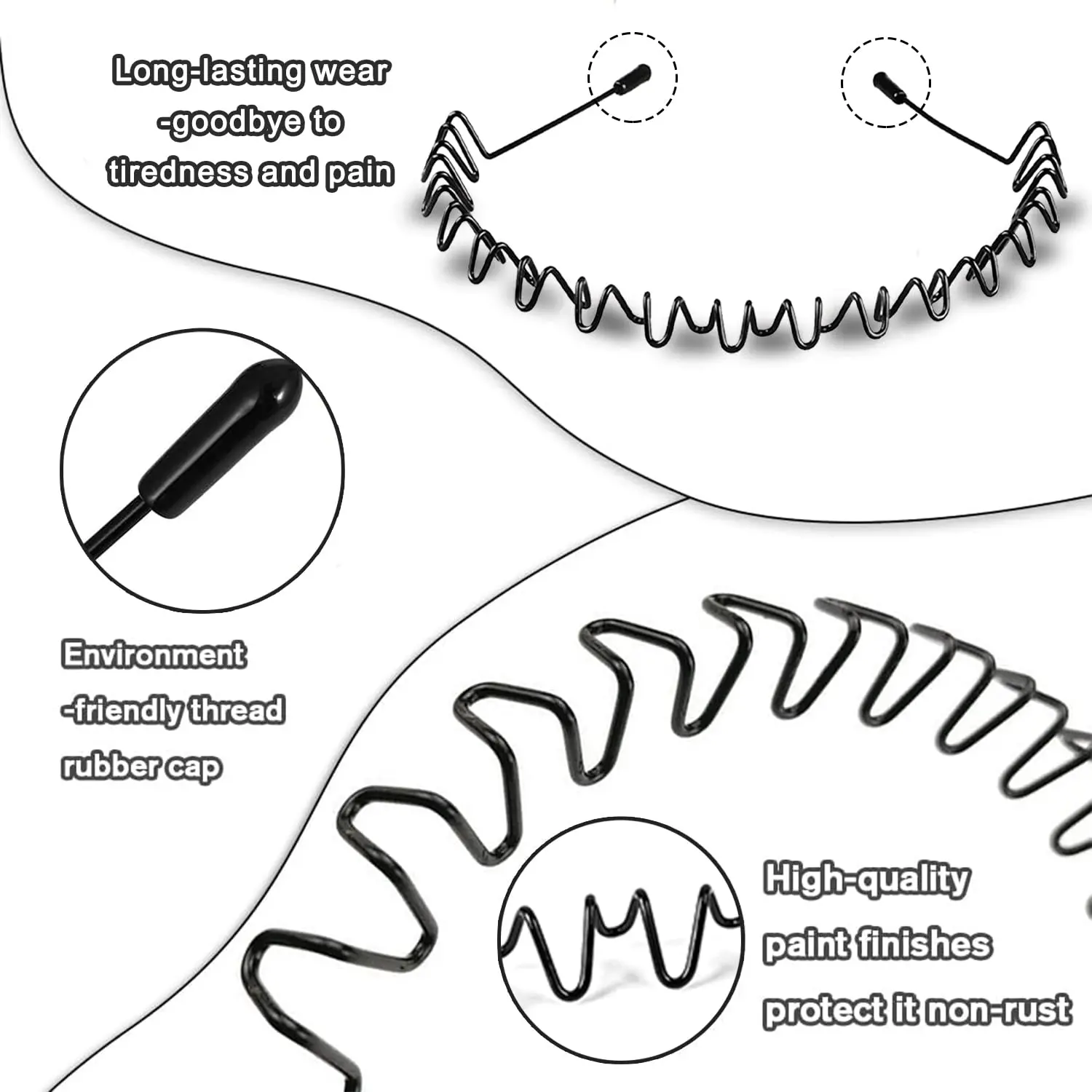 Long-lasting wear
-goodbye to
tiredness and pain

Environment
-friendly thread
rubber cap

High-quality
paint finishes
protect it non-rust