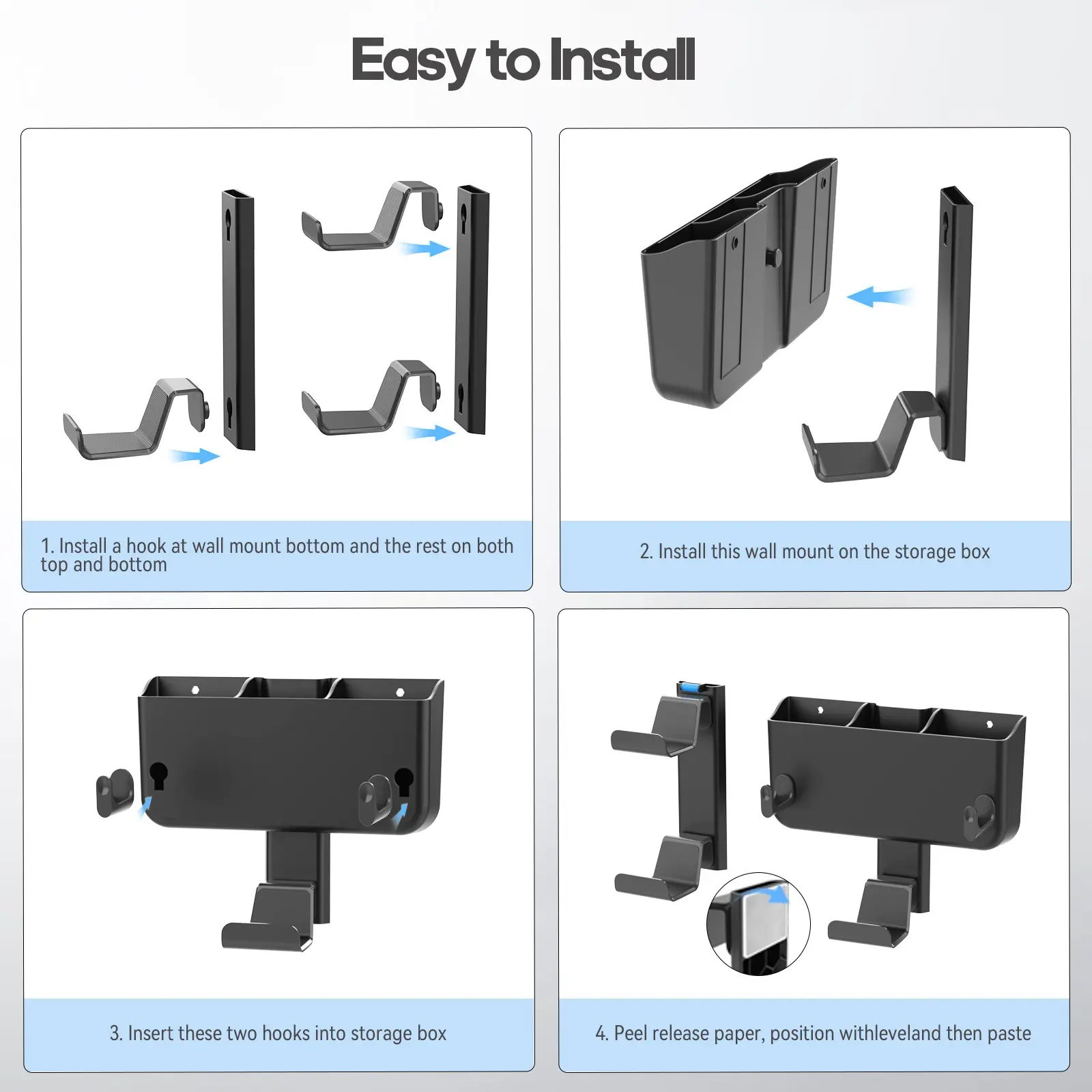 Easy to Install

1. Install a hook at wall mount bottom and the rest on both top and bottom

2. Install this wall mount on the storage box

3. Insert these two hooks into storage box

4. Peel release paper, position withleveland then paste