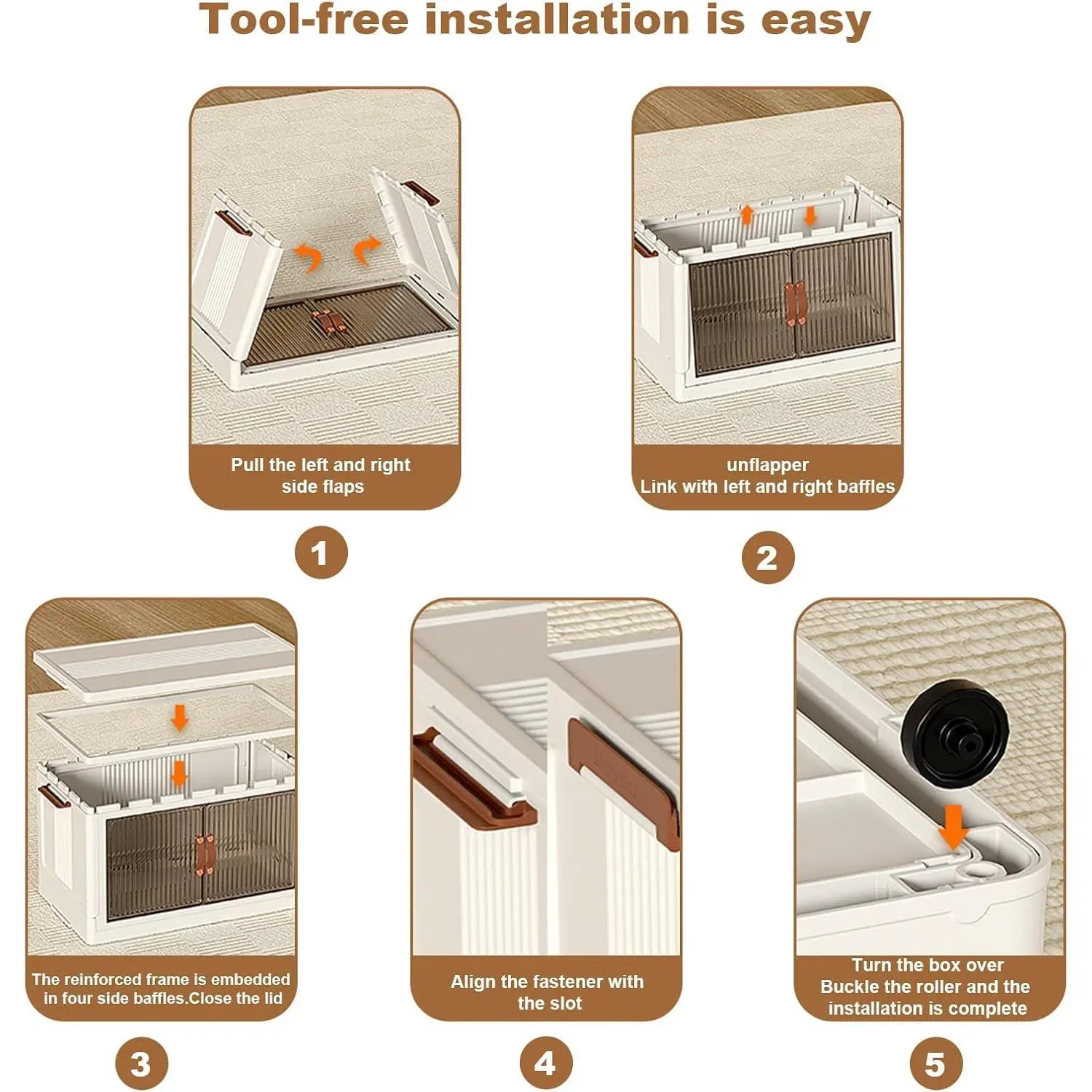 Tool-free installation is easy

Pull the left and right side flaps

1

unflapper
Link with left and right baffles

2

The reinforced frame is embedded in four side baffles.Close the lid

3

Align the fastener with the slot

4

Turn the box over
Buckle the roller and the installation is complete

5