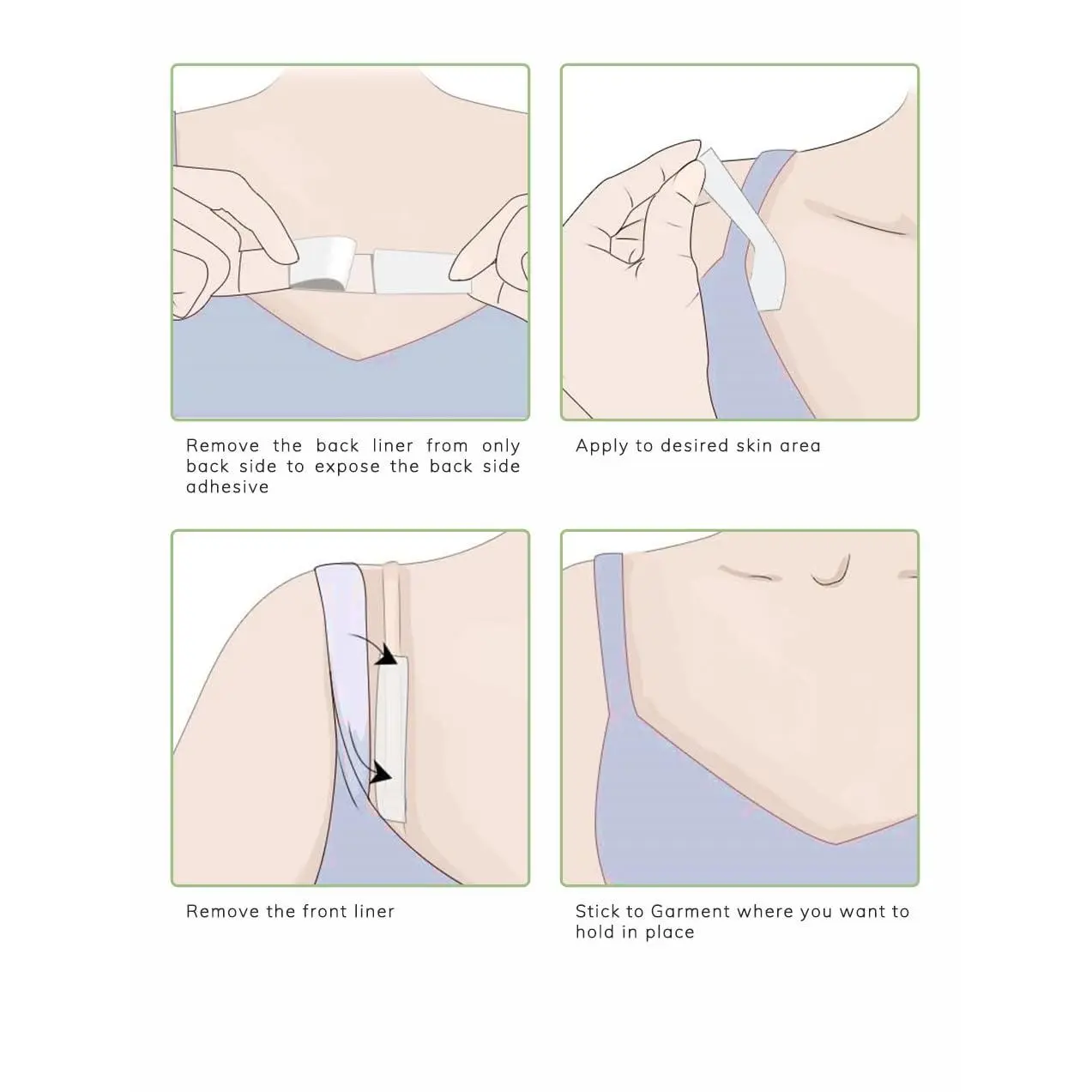 Remove the back liner from only back side to expose the back side adhesive

Apply to desired skin area

Remove the front liner

Stick to Garment where you want to hold in place