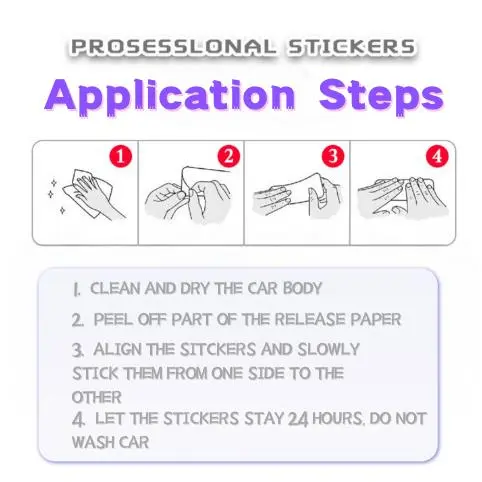 PROSESSLONAL STICKERS

Application Steps

1

2

3

4

1. CLEAN AND DRY THE CAR BODY

2. PEEL OFF PART OF THE RELEASE PAPER

3. ALIGN THE SITCKERS AND SLOWLY STICK THEM FROM ONE SIDE TO THE OTHER

4. LET THE STICKERS STAY 24 HOURS, DO NOT WASH CAR