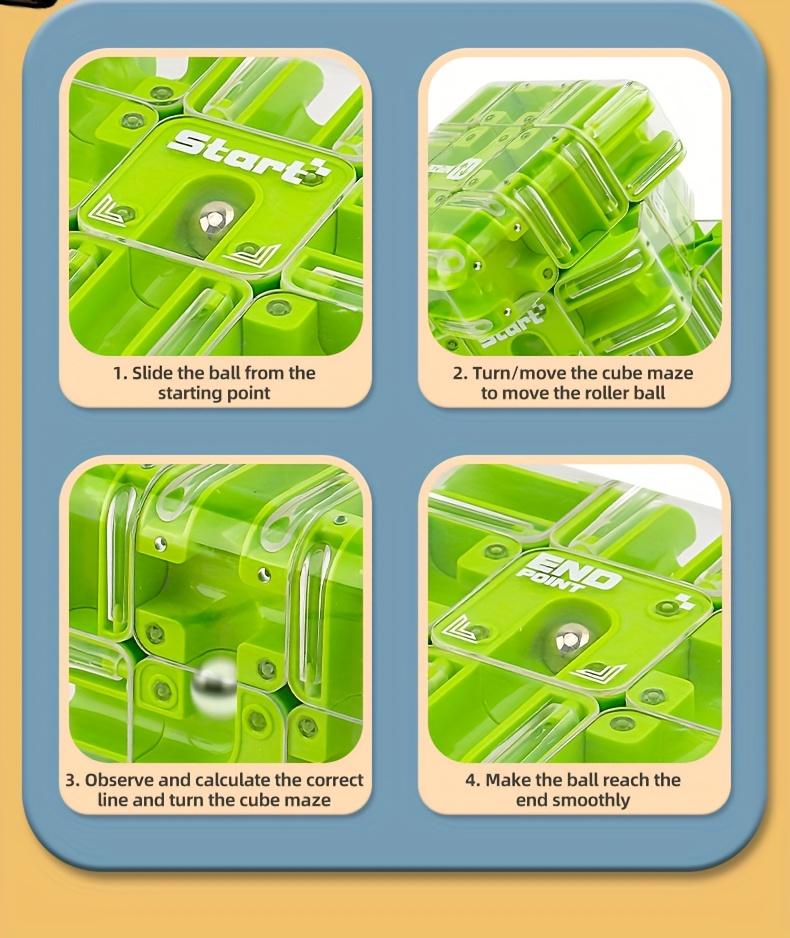 Start

1. Slide the ball from the starting point

Start

2. Turn/move the cube maze to move the roller ball

3. Observe and calculate the correct line and turn the cube maze

END POINT

4. Make the ball reach the end smoothly